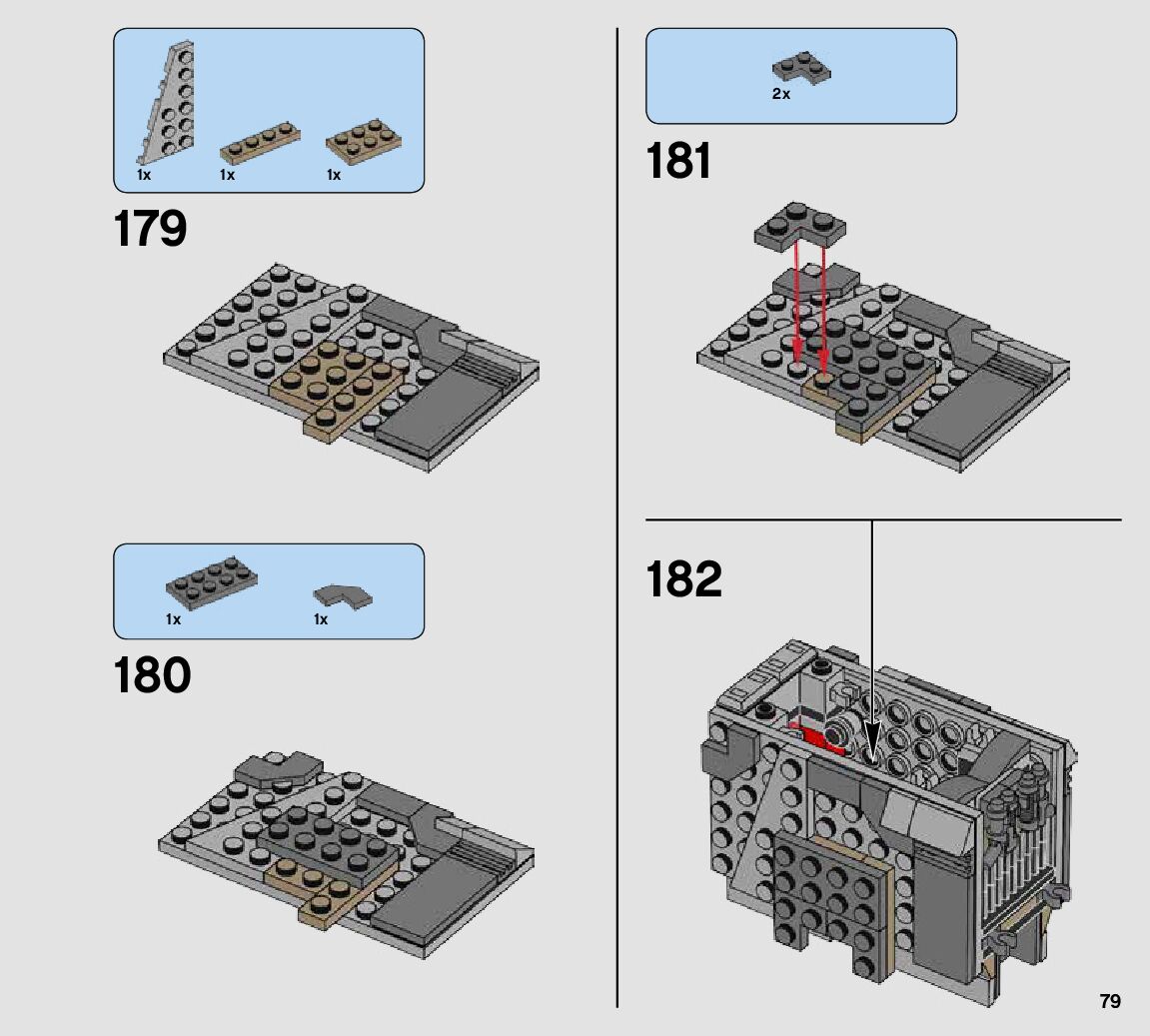 1x 1x 1x

179

1x 1x

180

2x

181

182

79