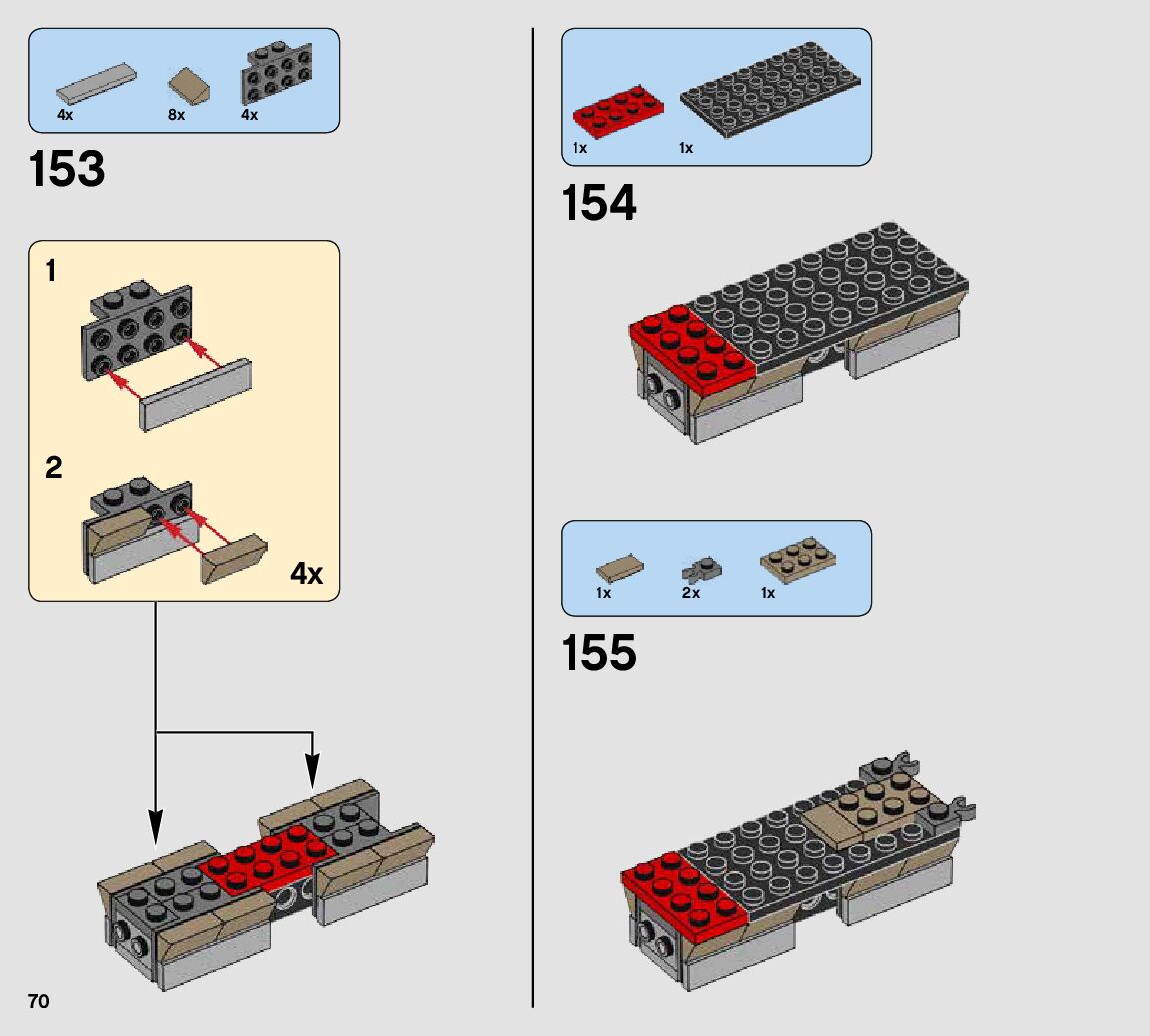 4x 8x 4x

153

1

2

4x

70

1x 1x

154

1x 2x 1x

155