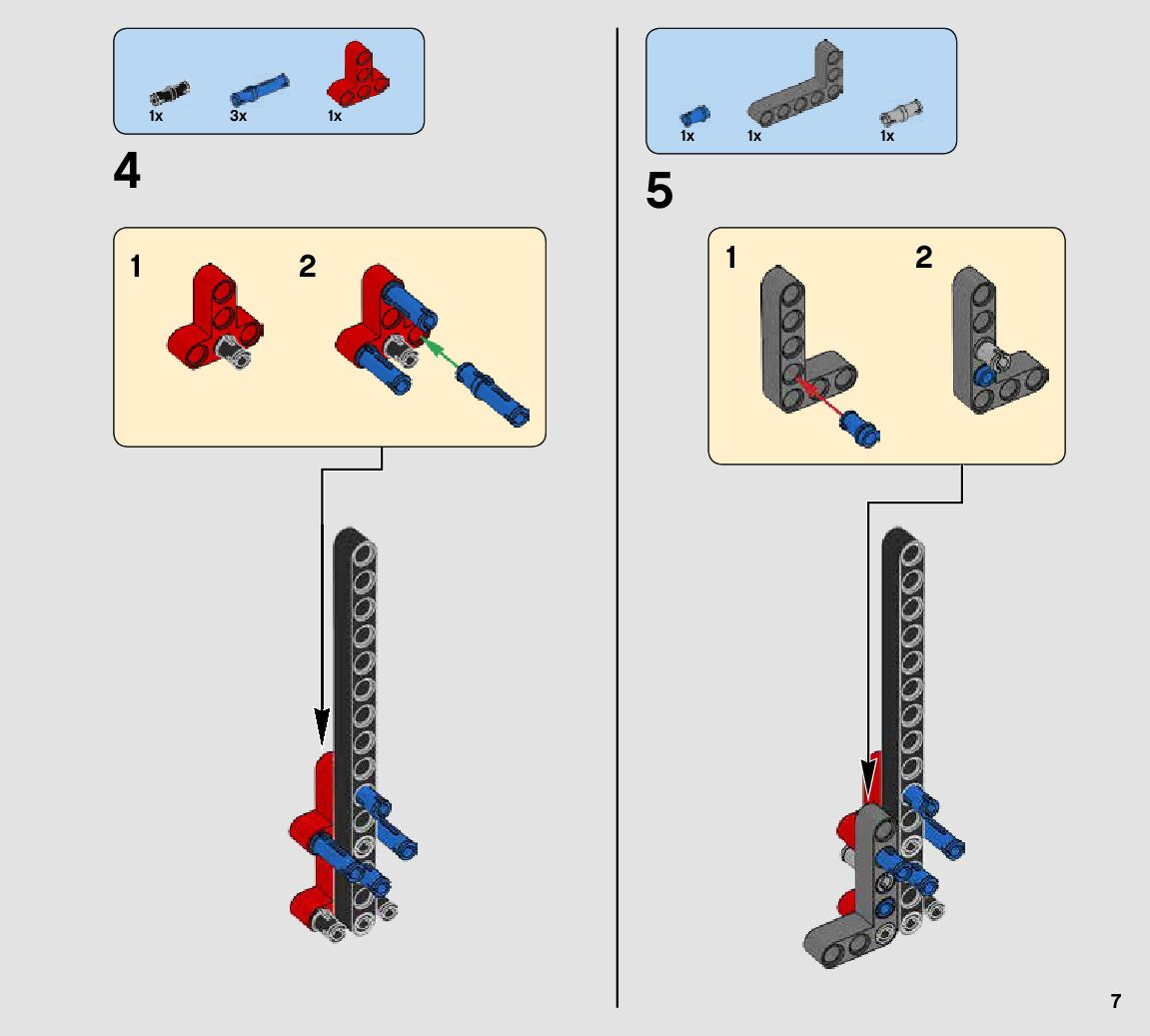 1x 3x 1x

4

1 2

1x 1x 1x

5

1 2

7