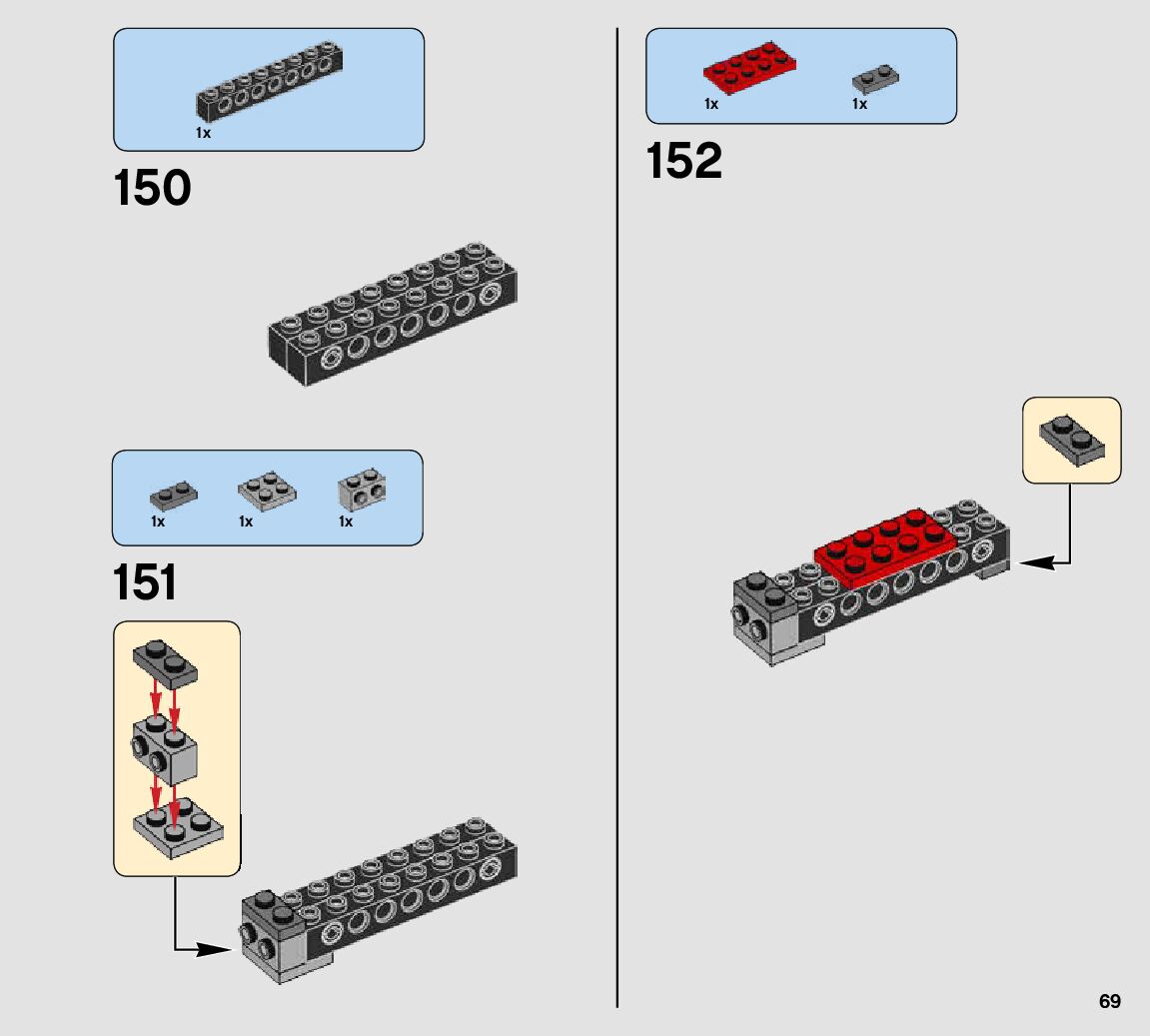 1x

150

1x 1x 1x

151

1x 1x

152

69