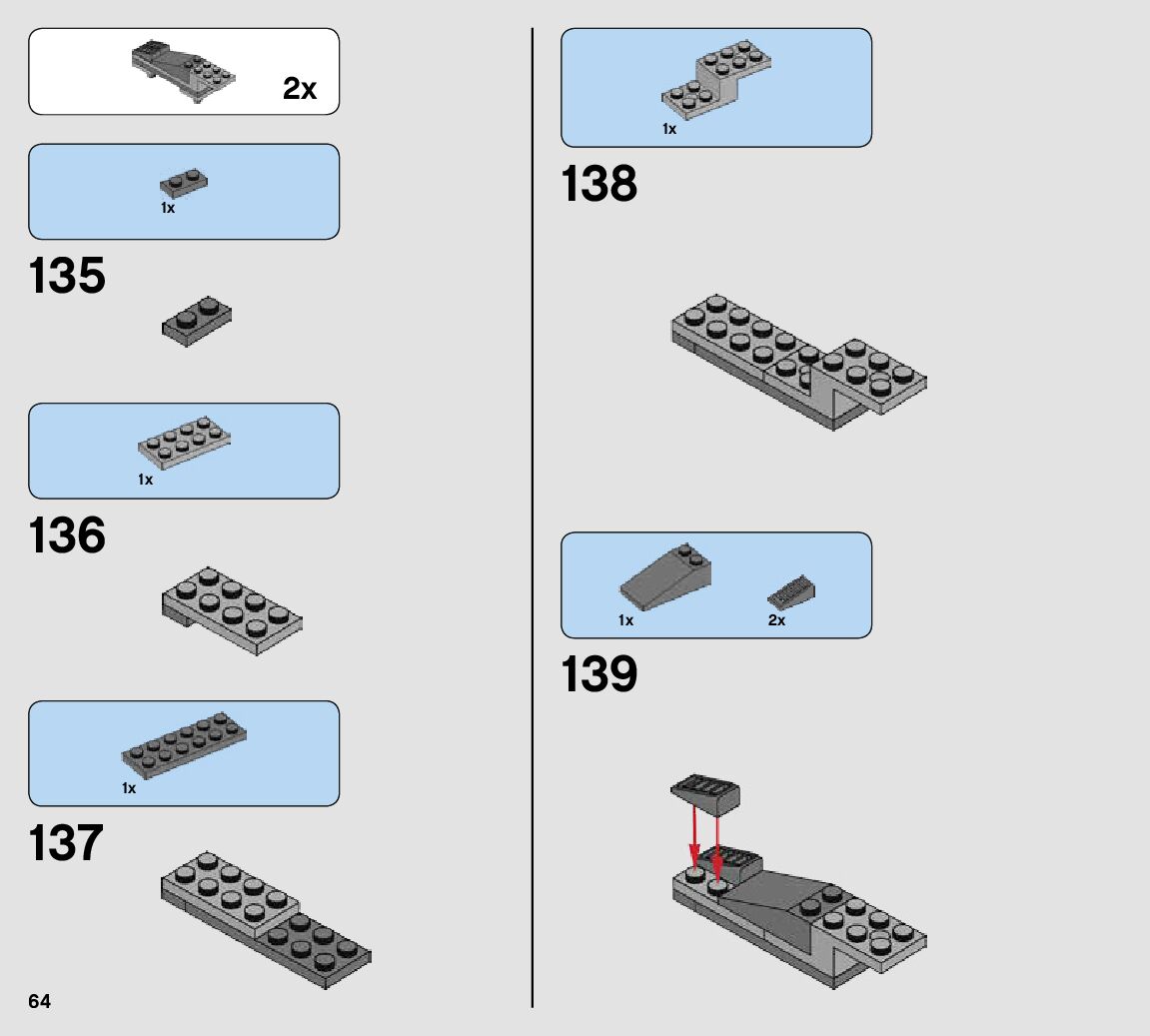 2x

1x

135

1x

136

1x

137

64

1x

138

1x

2x

139