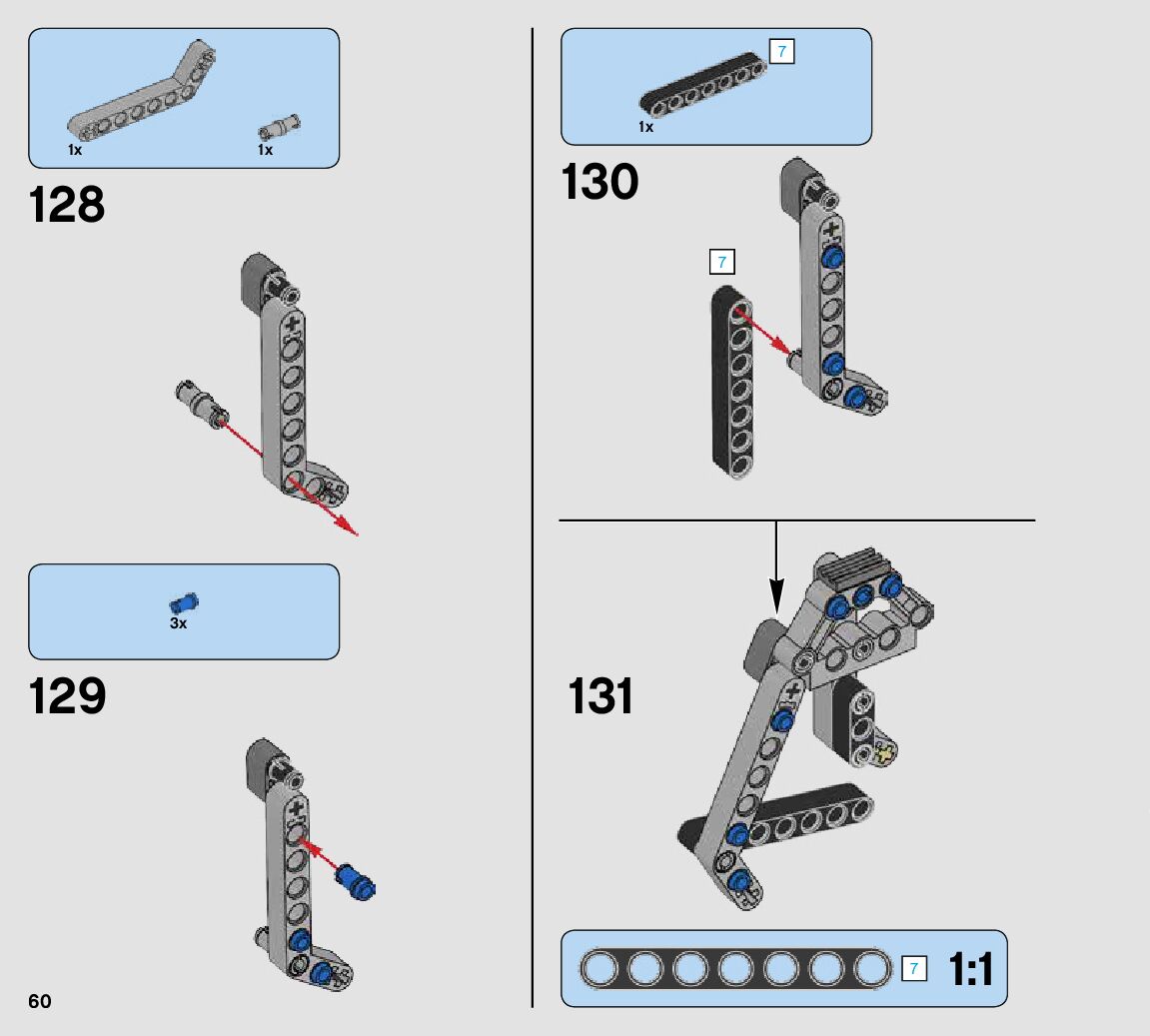 1x
1x

128

3x

129

60

7
1x

130

7

131

7
1:1