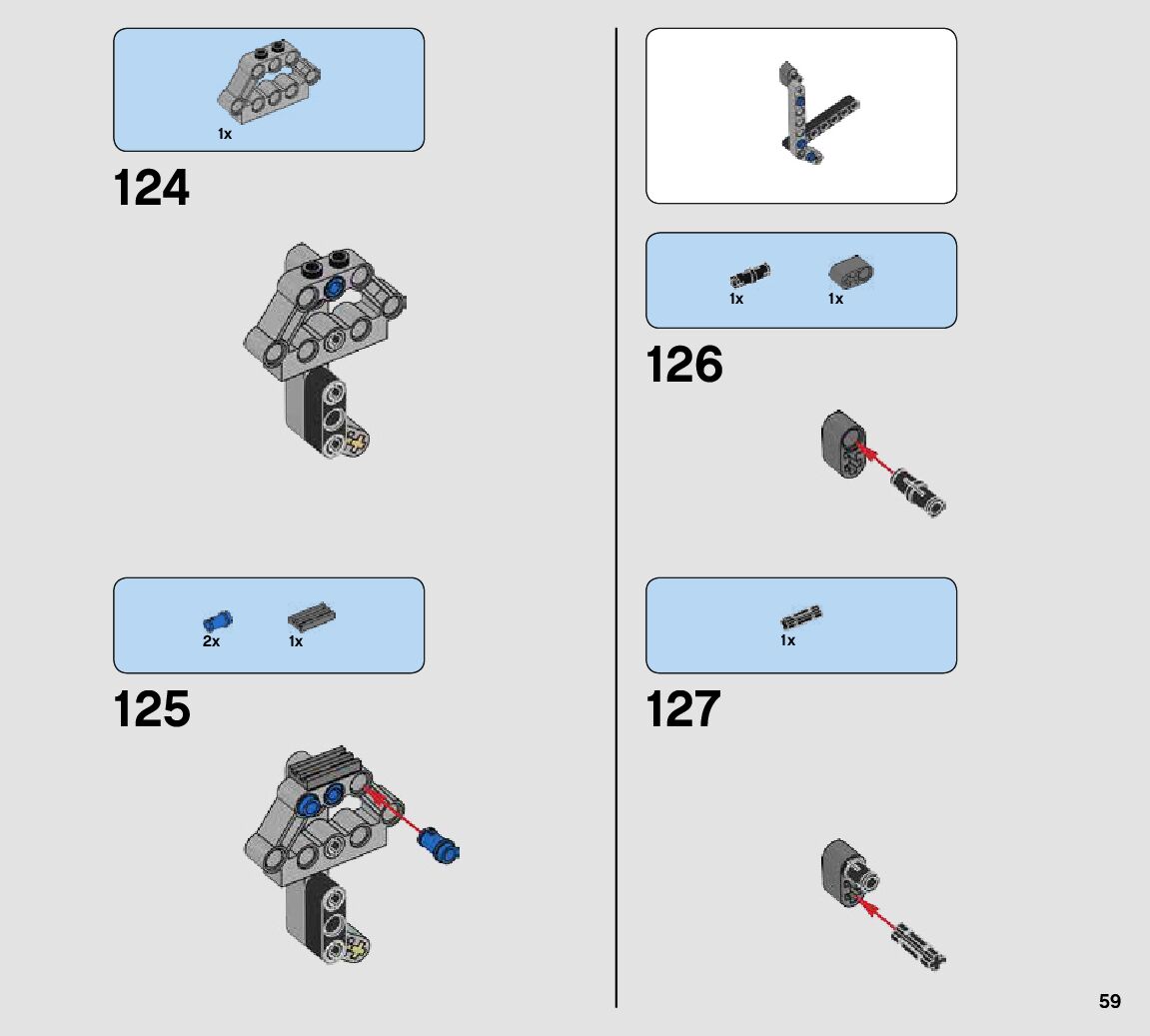 1x

124

2x 1x

125

1x 1x

126

1x

127

59