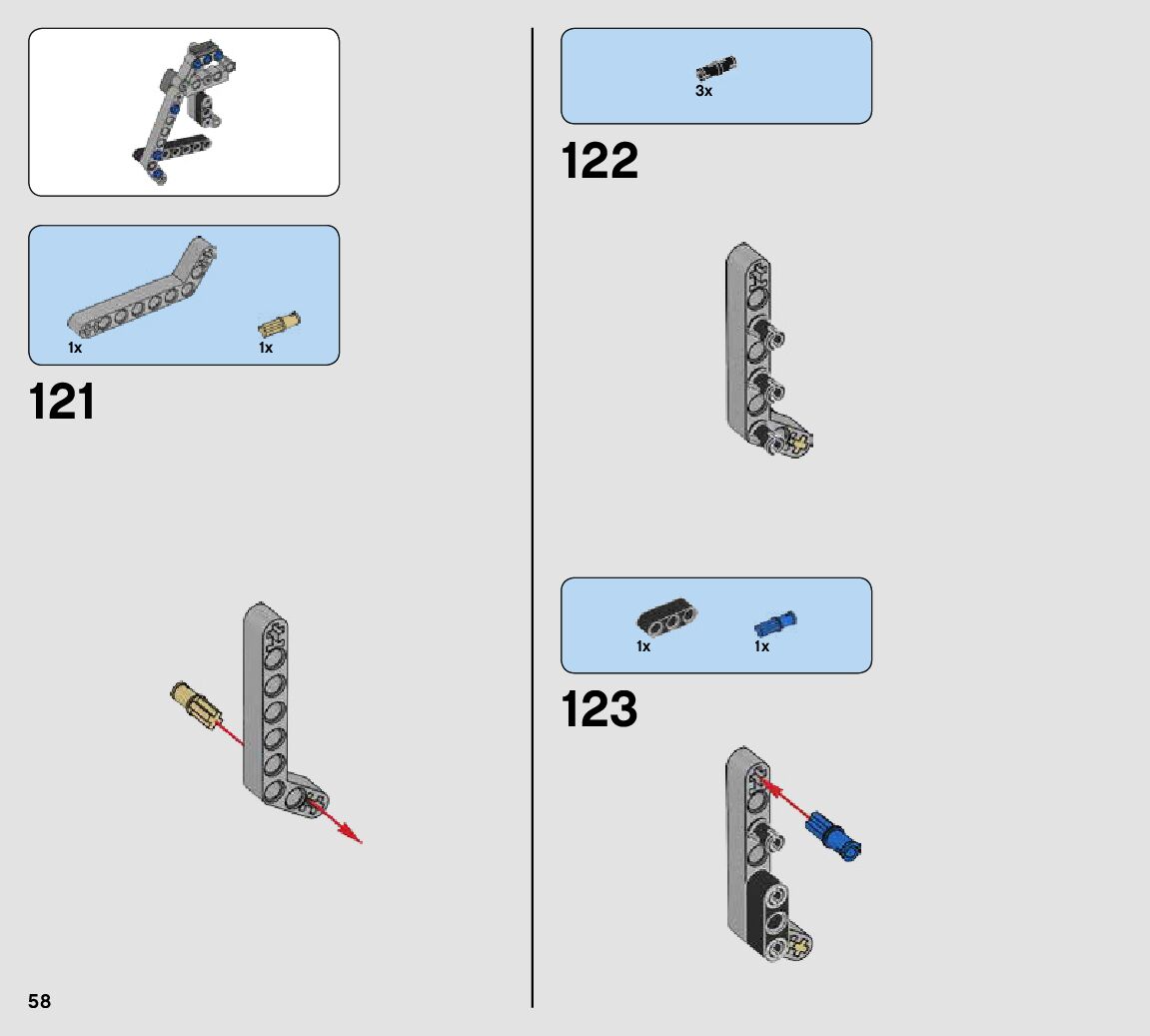 1x 1x

121

58

3x

122

1x 1x

123