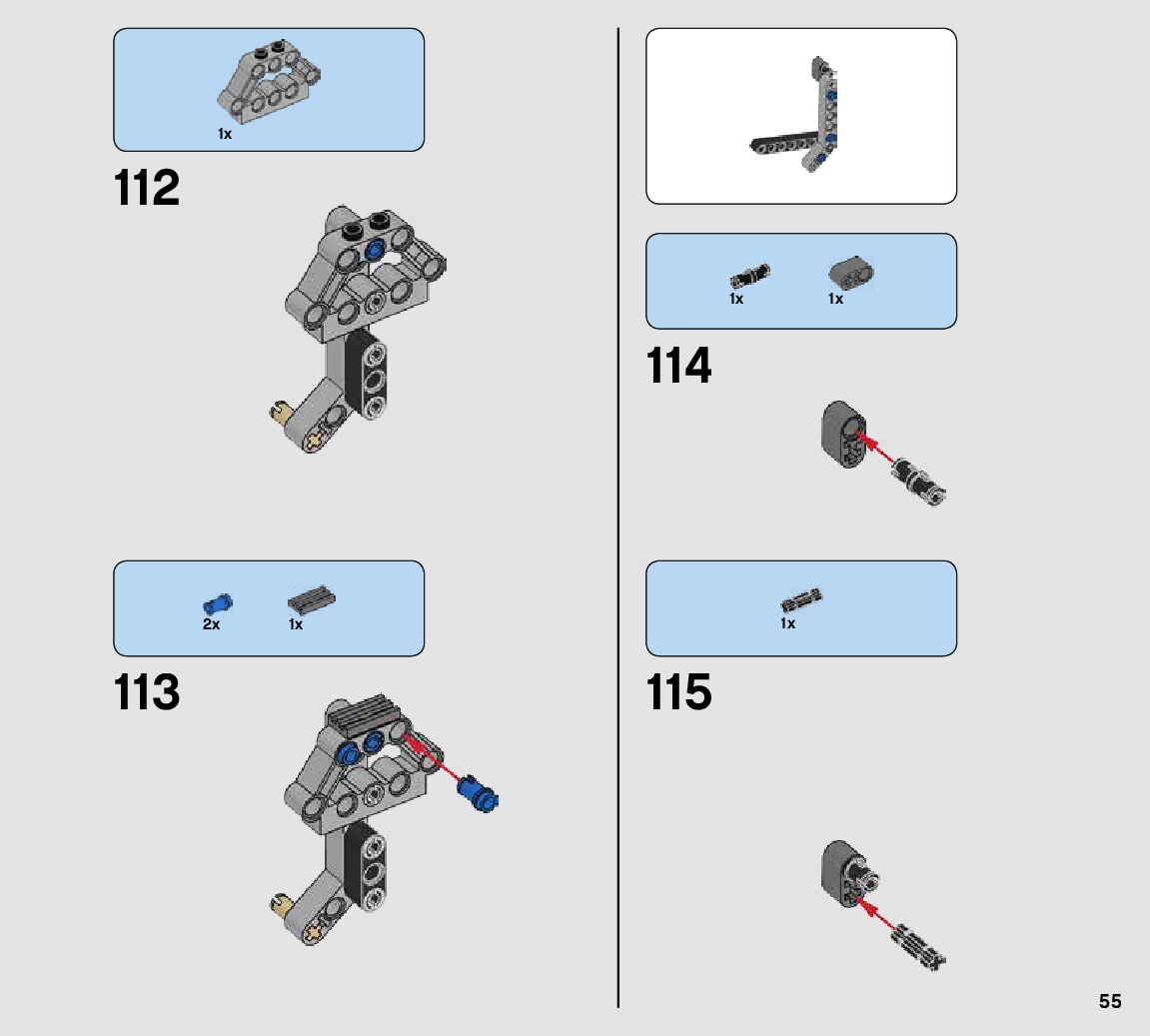 1x

112

2x 1x

113

1x 1x

114

1x

115

55