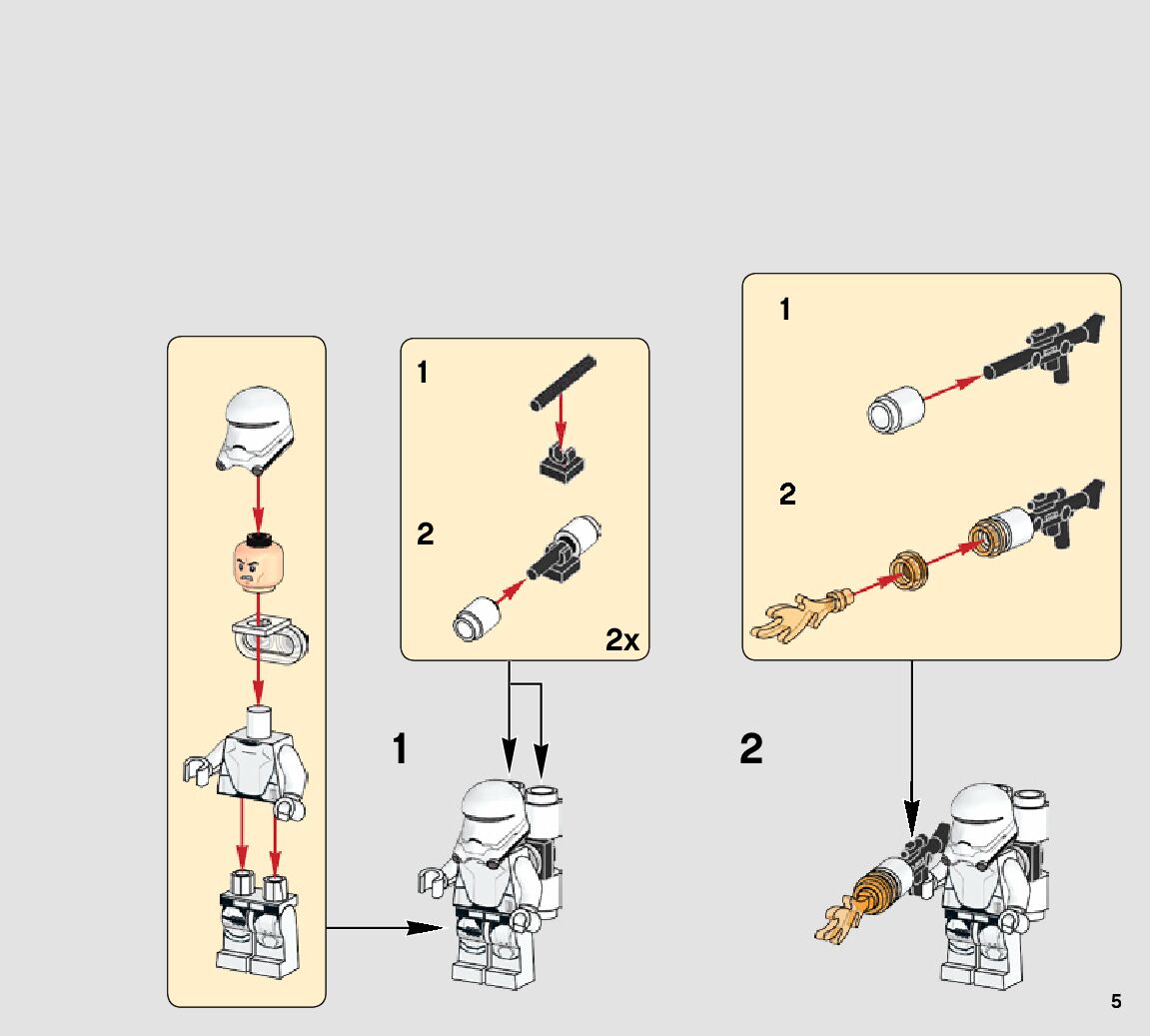 1

2

2x

1

1

2

2

5