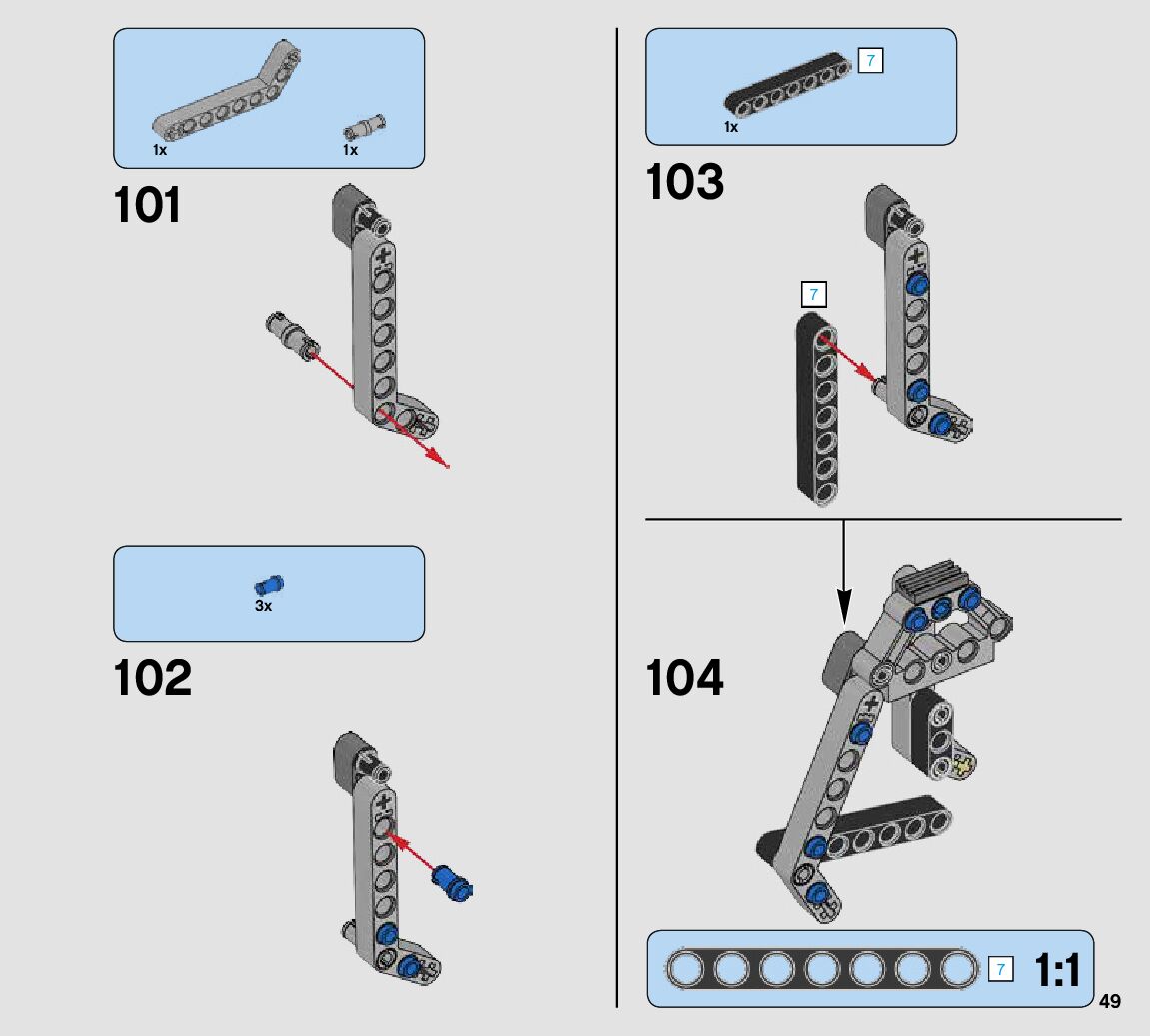 1x 1x

101

3x

102

7

1x

103

7

104

7 1:1

49