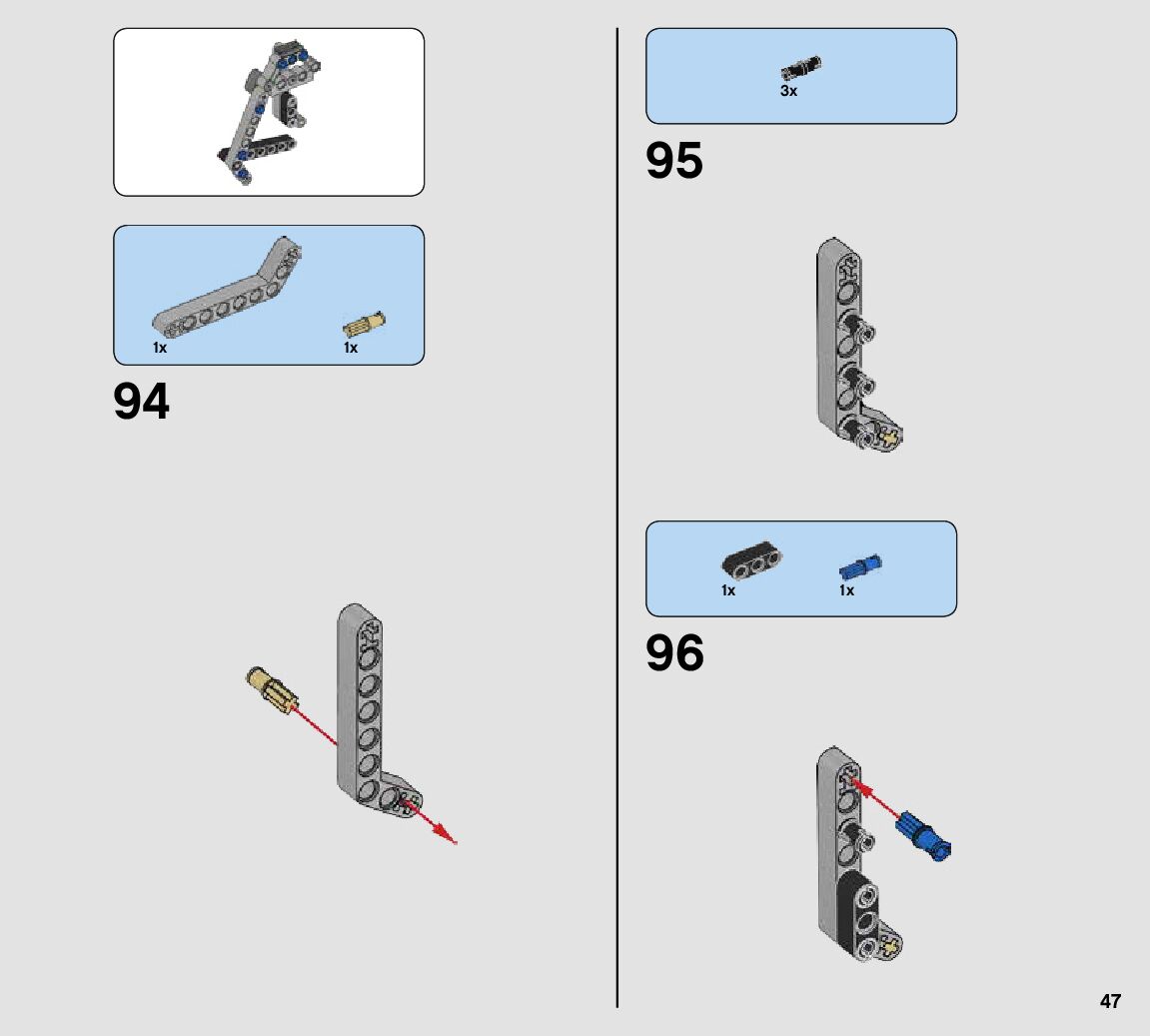 1x 1x

94

3x

95

1x 1x

96

47