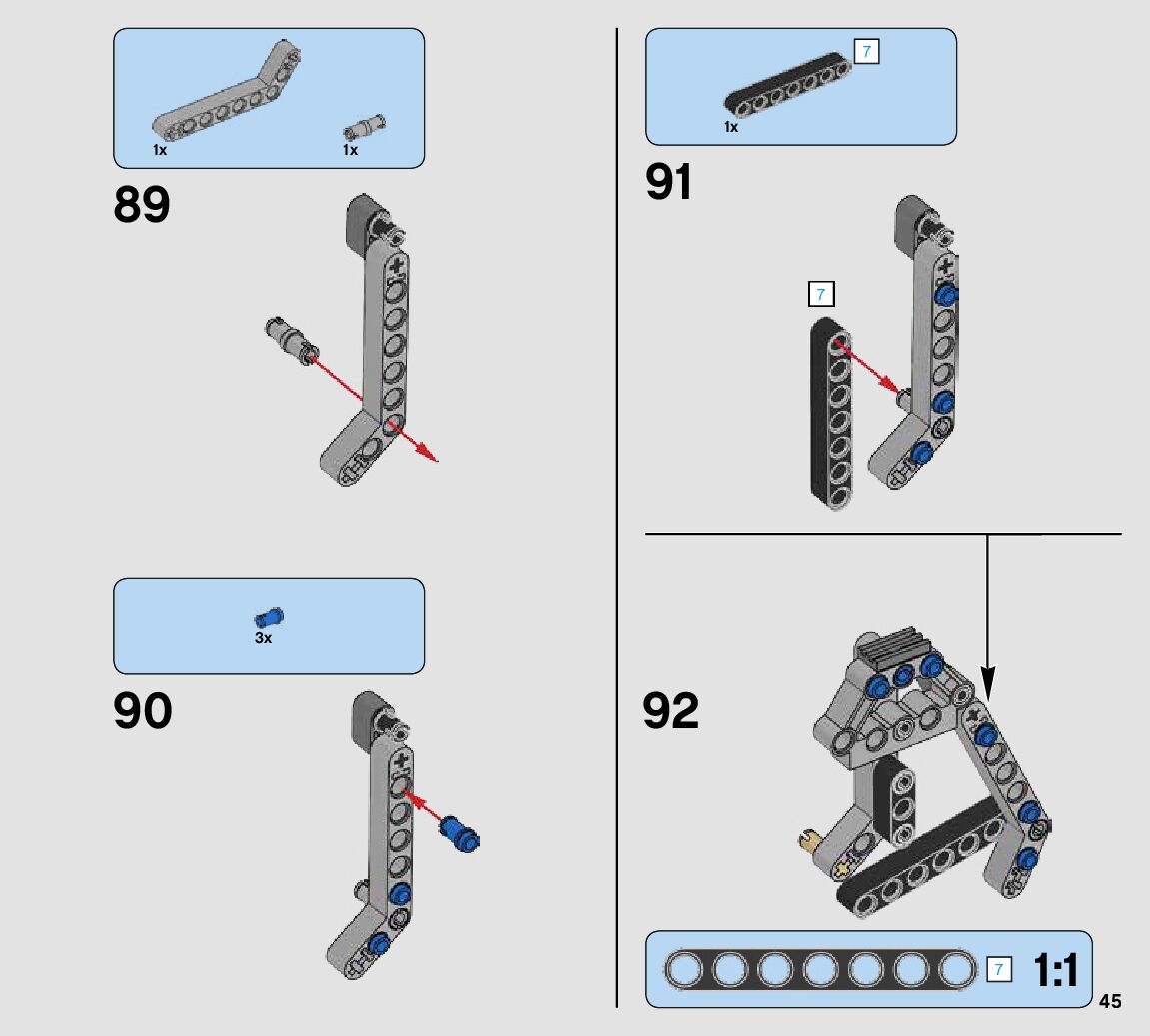 1x
1x

89

3x

90

7
1x

91

7

92

7 1:1

45