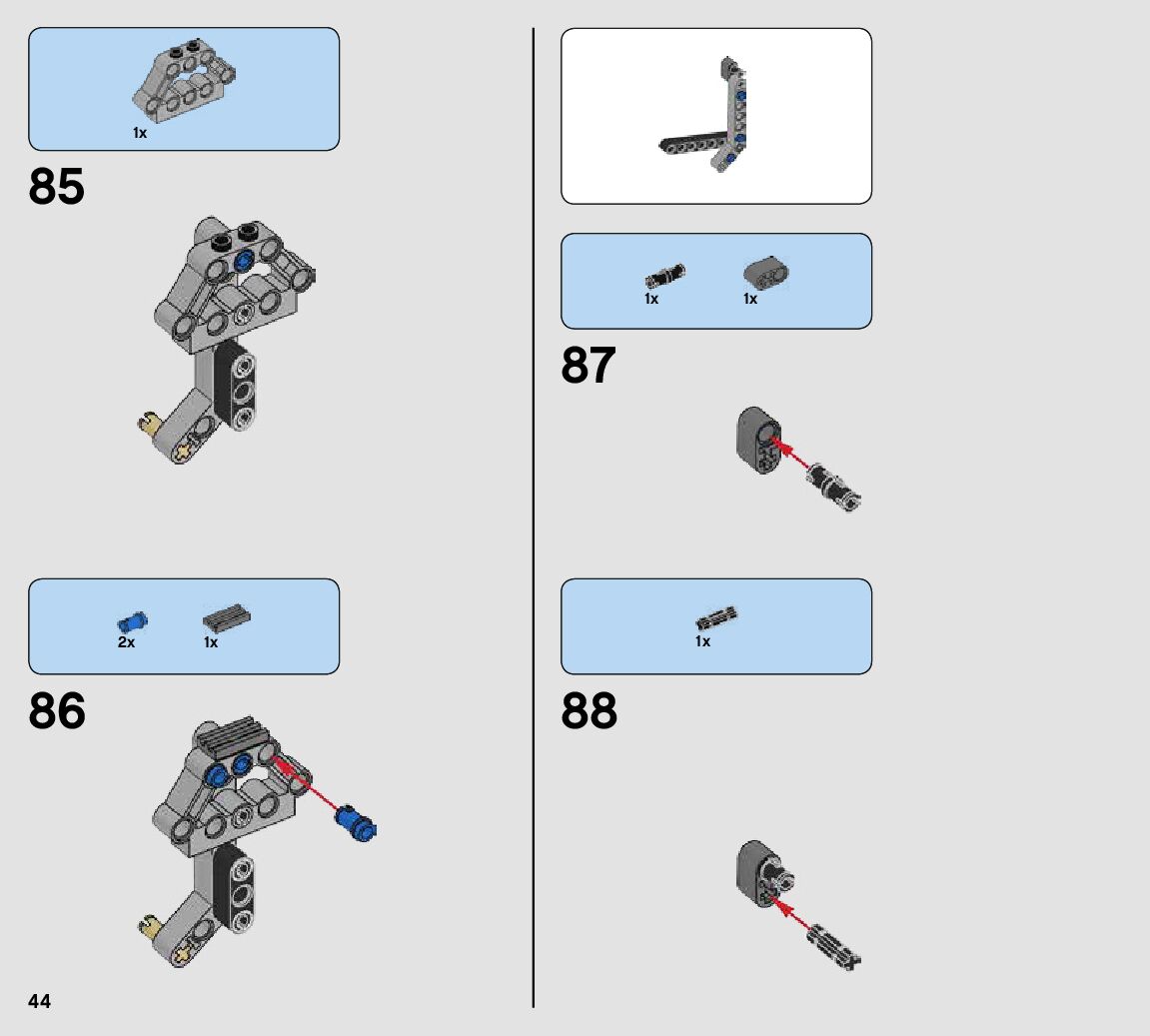 1x

85

2x 1x

86

44

1x 1x

87

1x

88