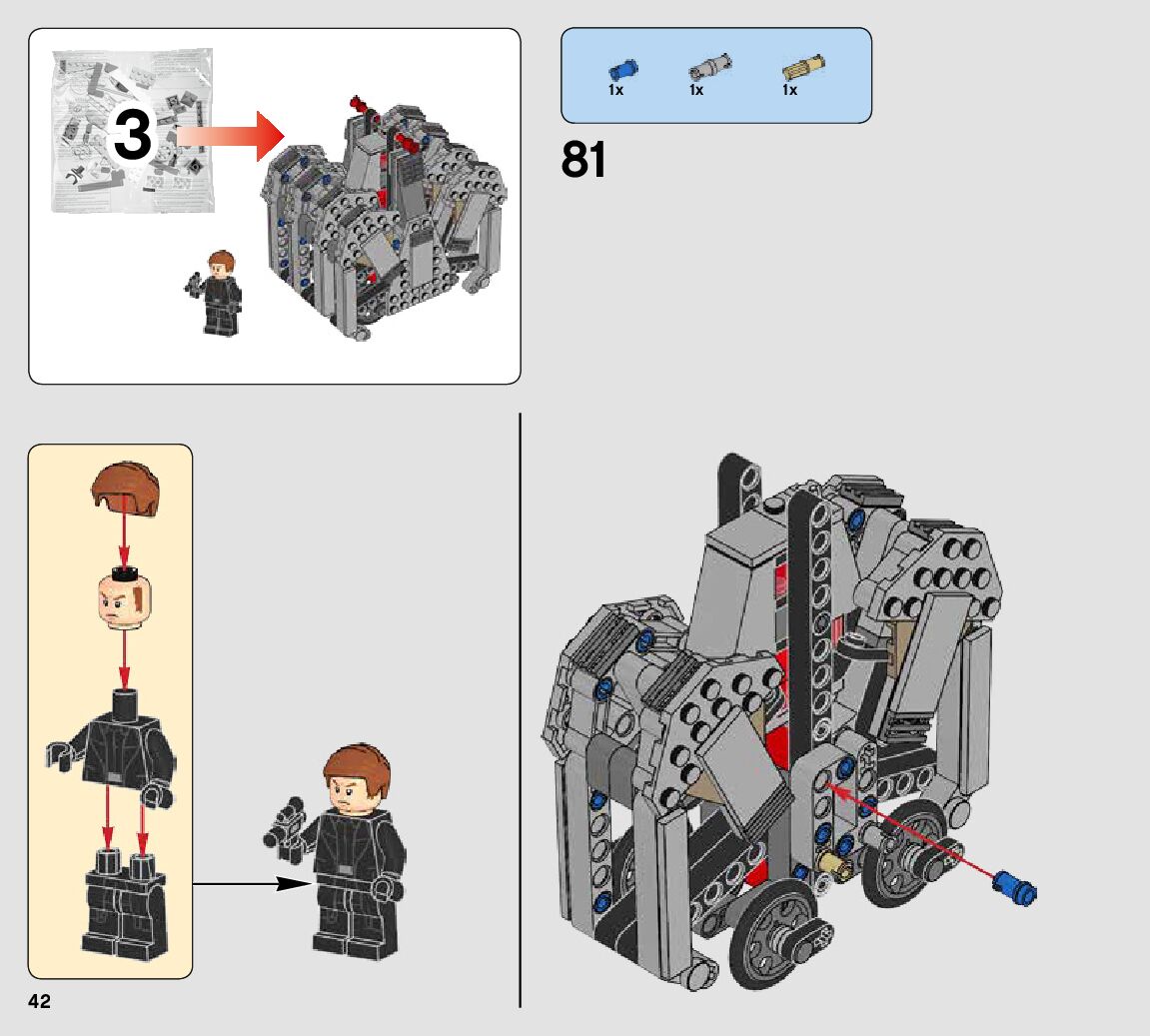 3

1x 1x 1x

81

42