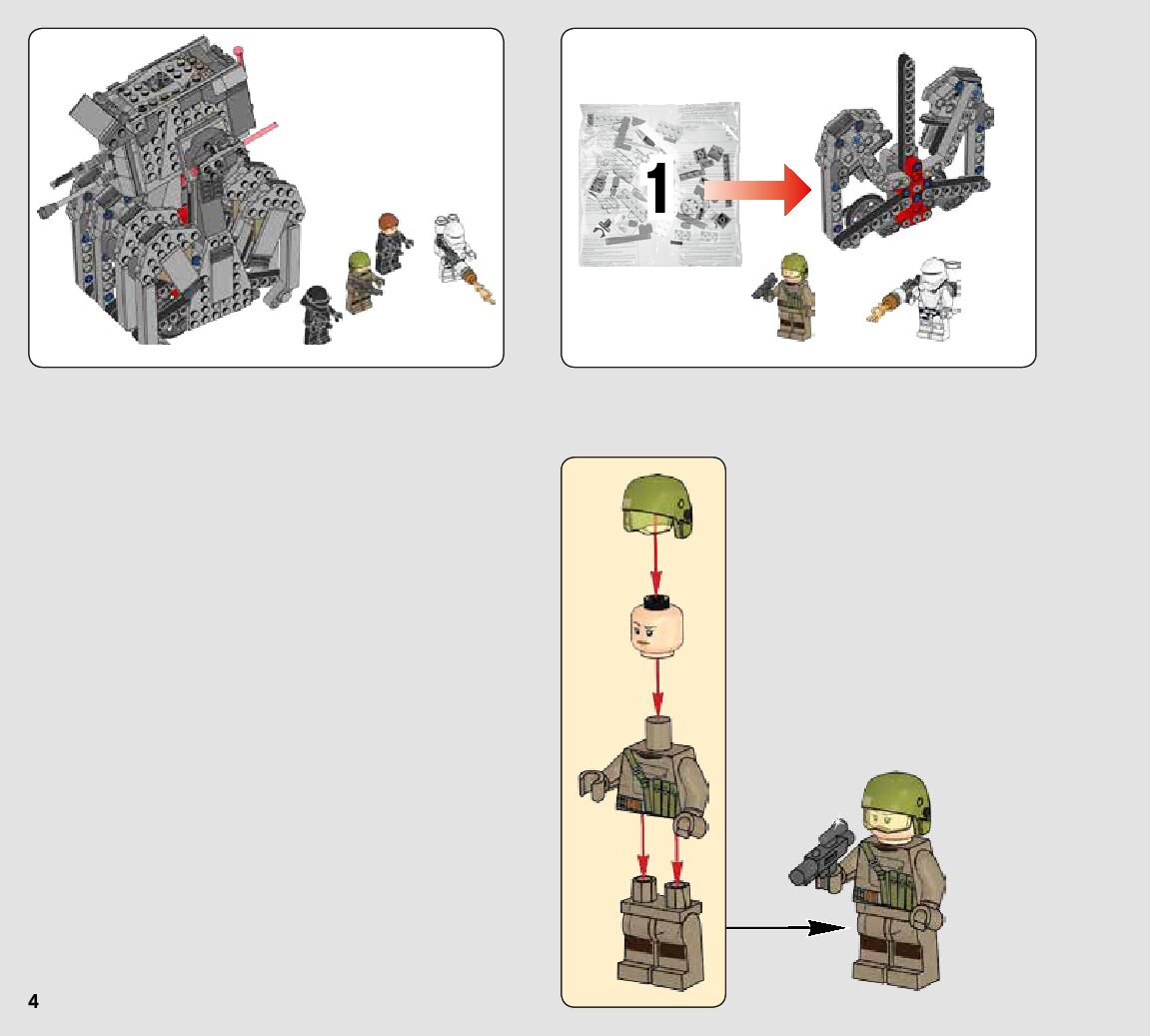 1

4