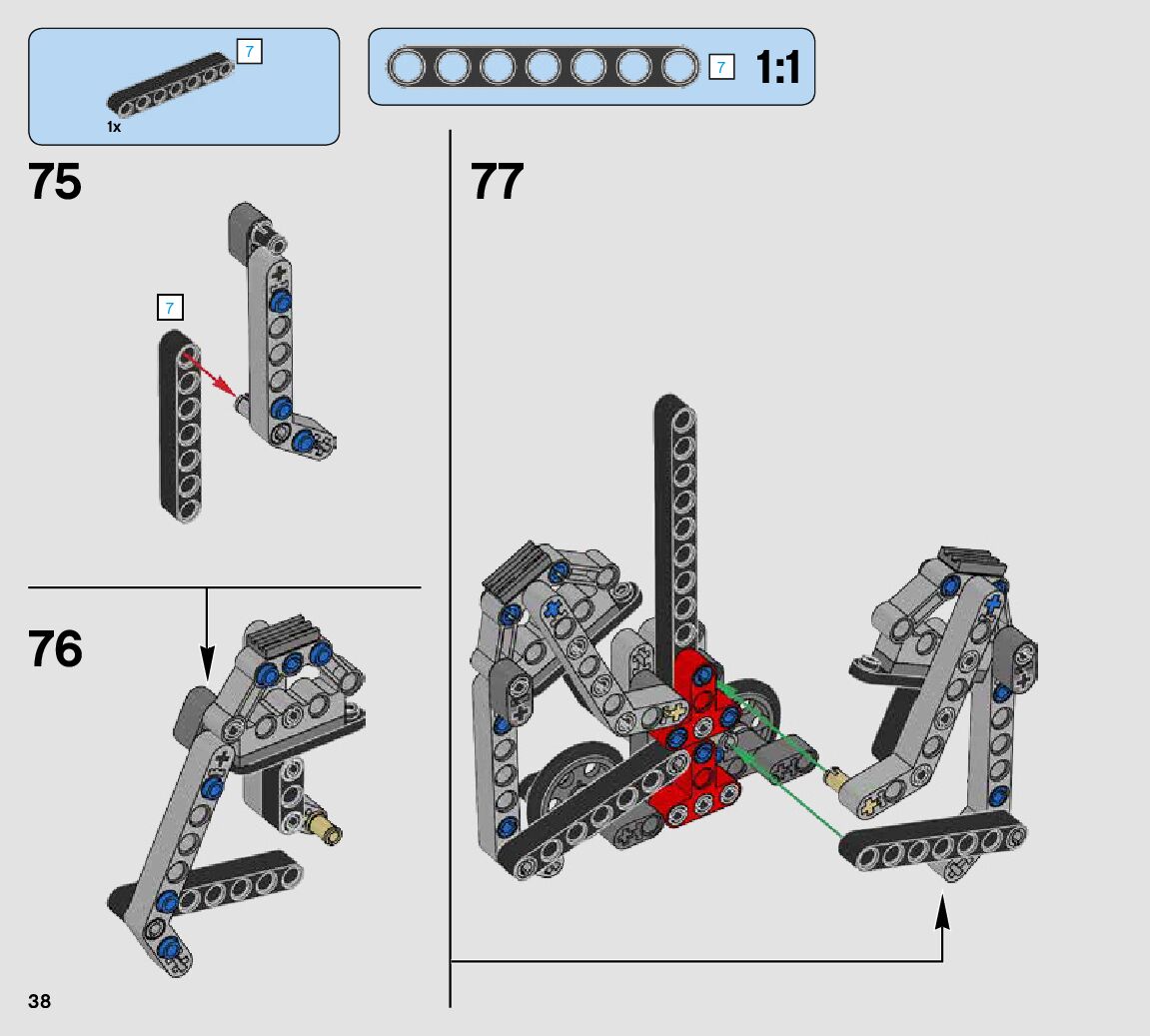 7
1x

7
1:1

75

7

76

77

38