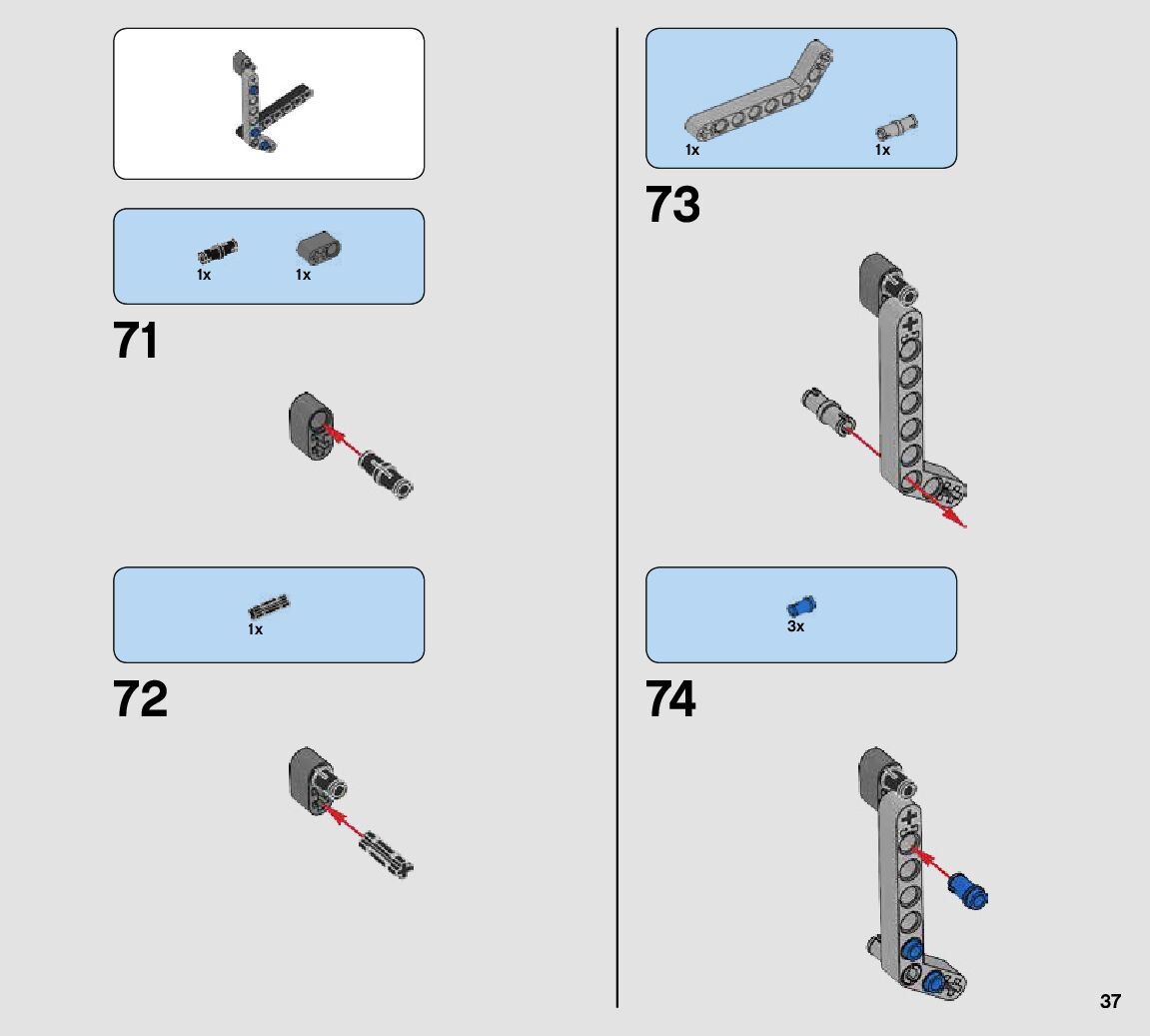 1x 1x

71

1x

72

1x 1x

73

3x

74

37