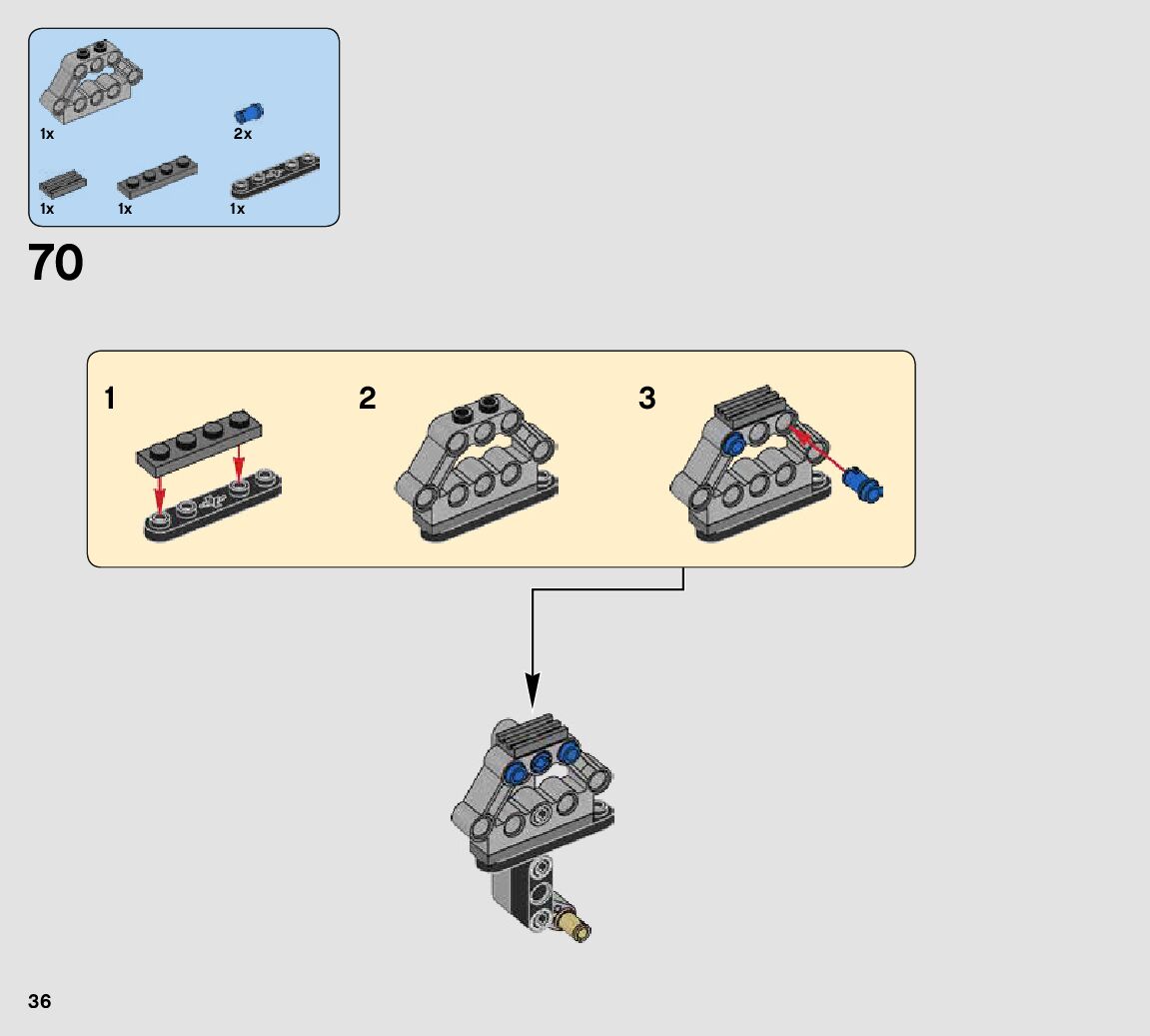 1x

2x

1x

1x

1x

70

1

2

3

36