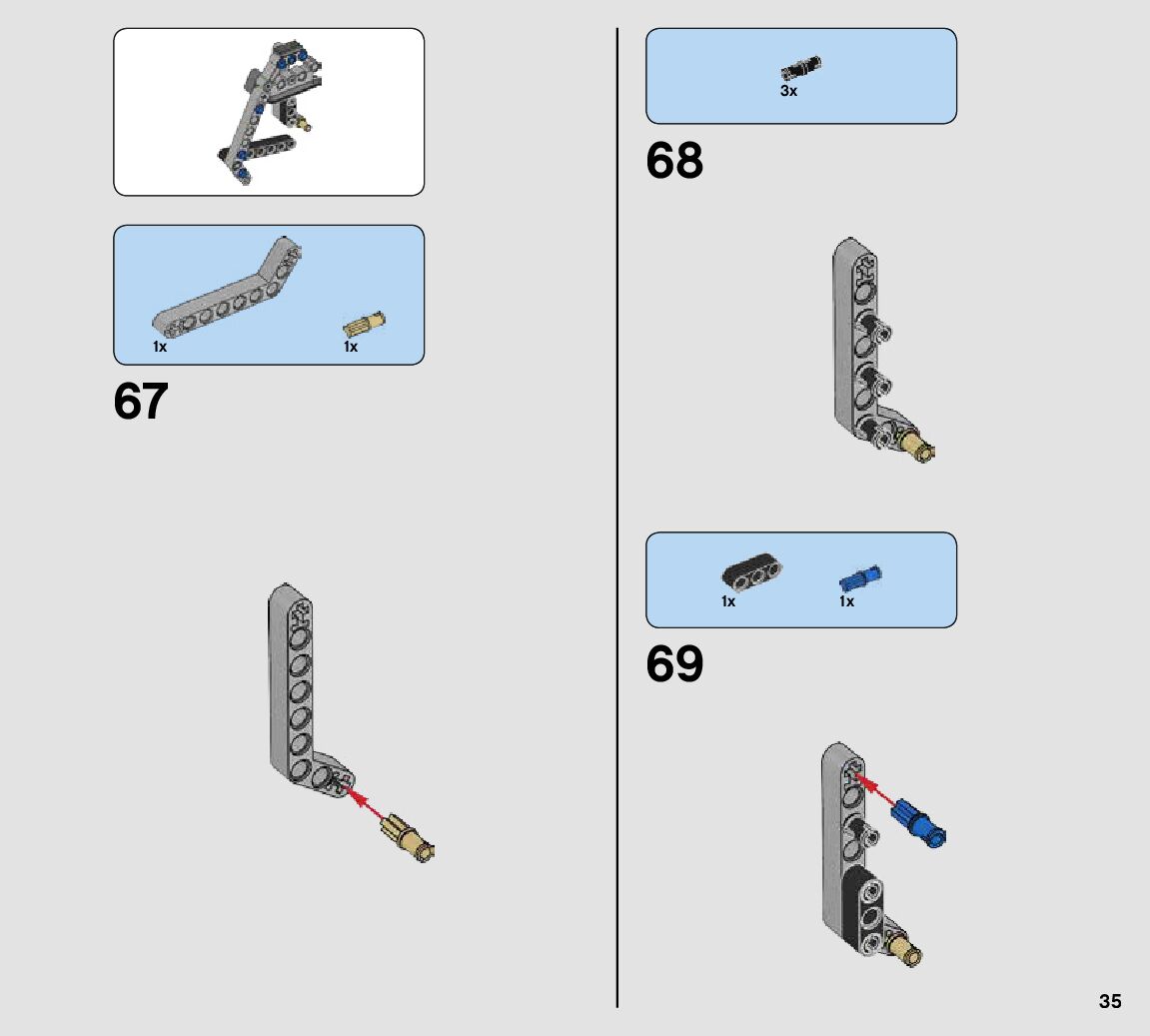 1x

1x

67

3x

68

1x

1x

69

35