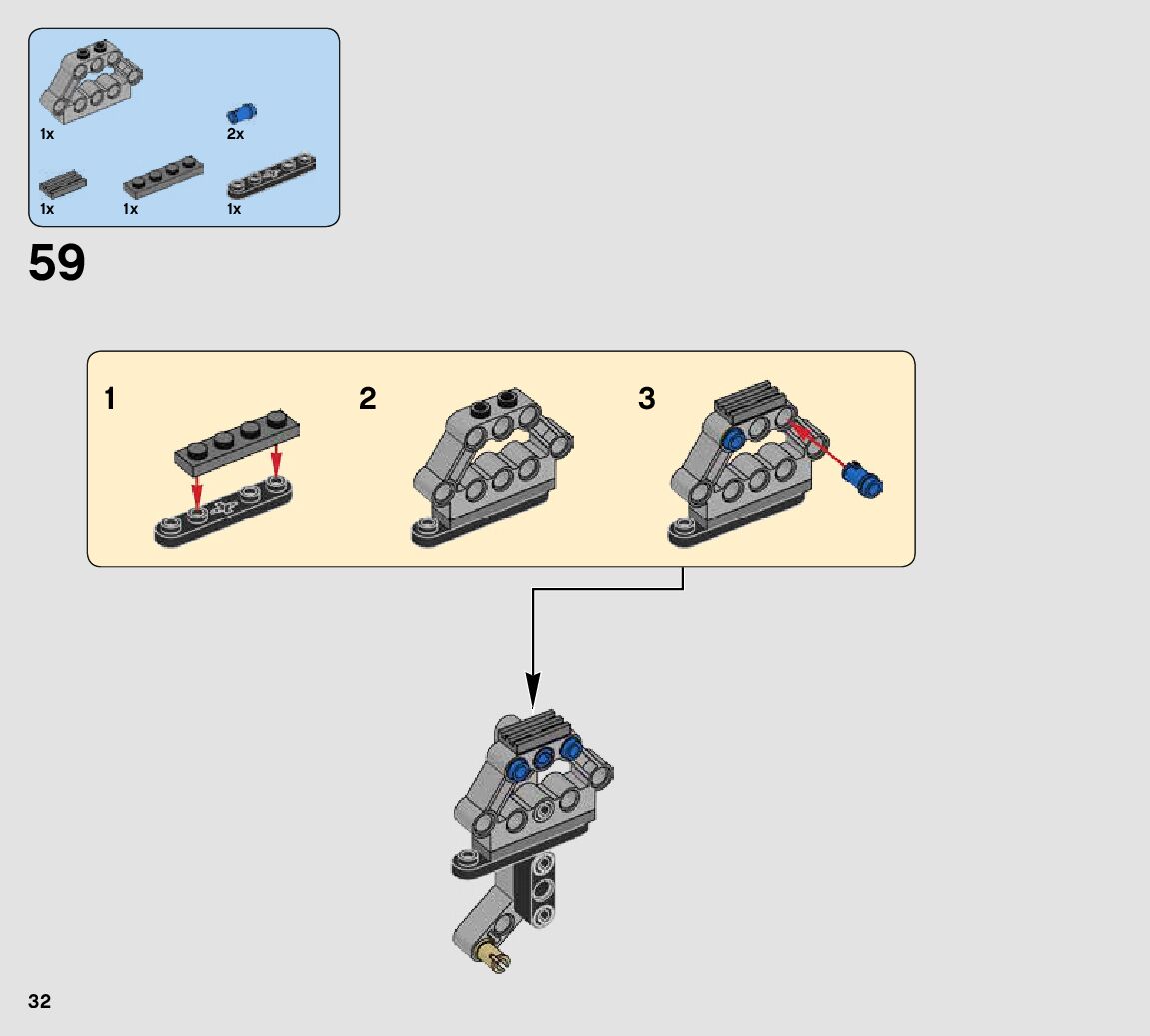 1x

2x

1x

1x

1x

59

1

2

3

32