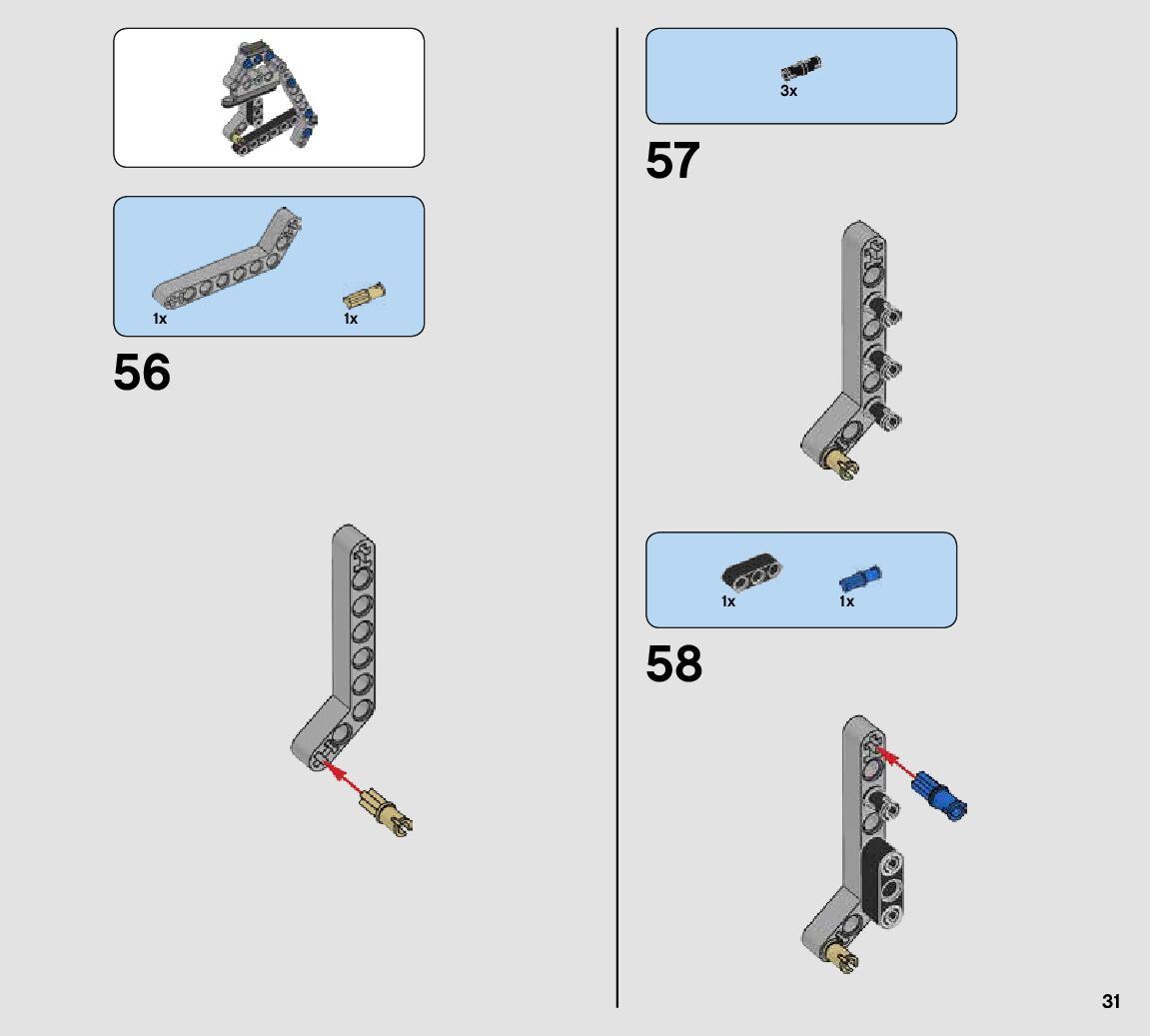 1x

1x

56

3x

57

1x

1x

58

31