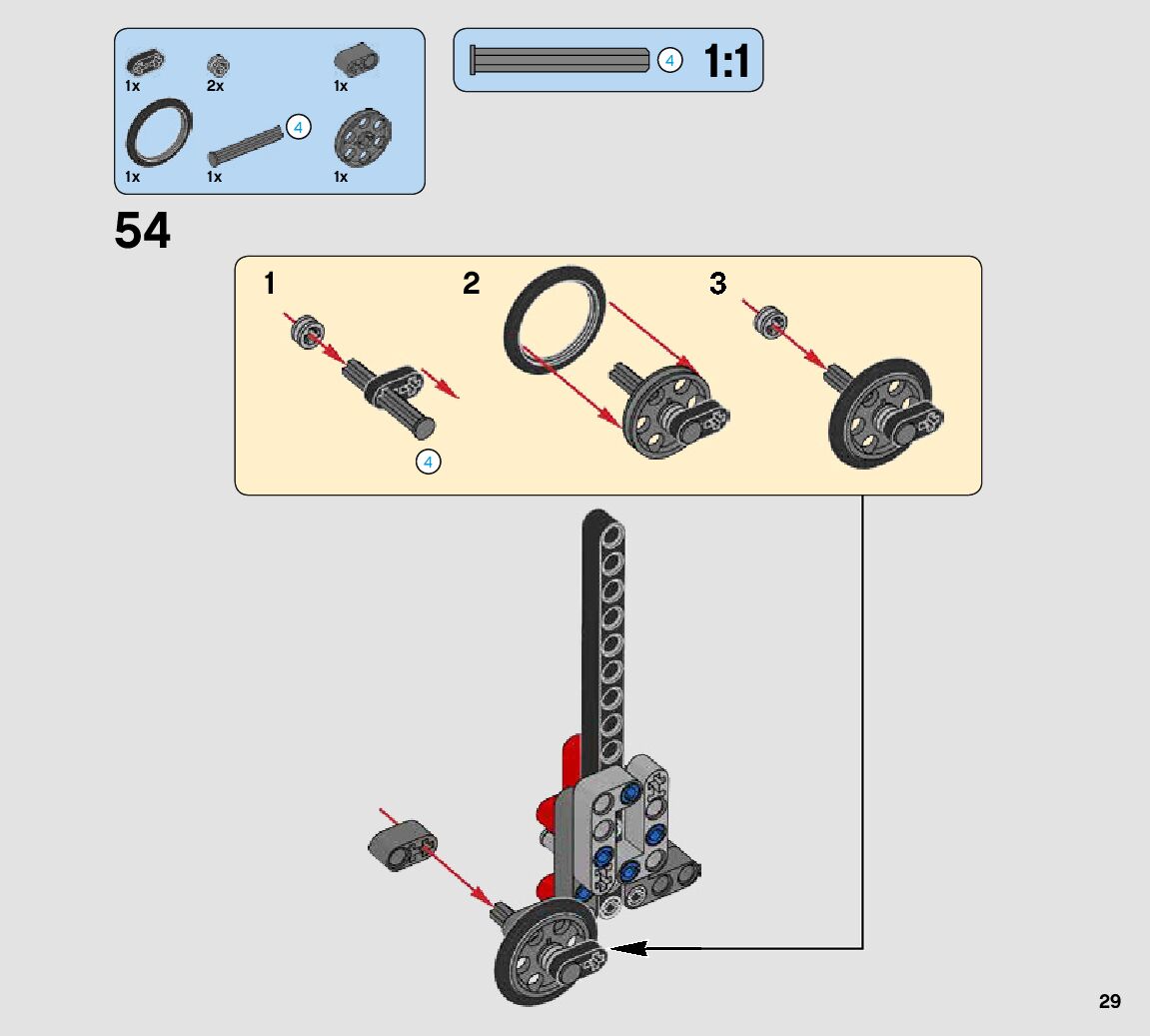 1x
2x
1x
1x
4
1x
1x

4
1:1

54

1
4
2
3

29