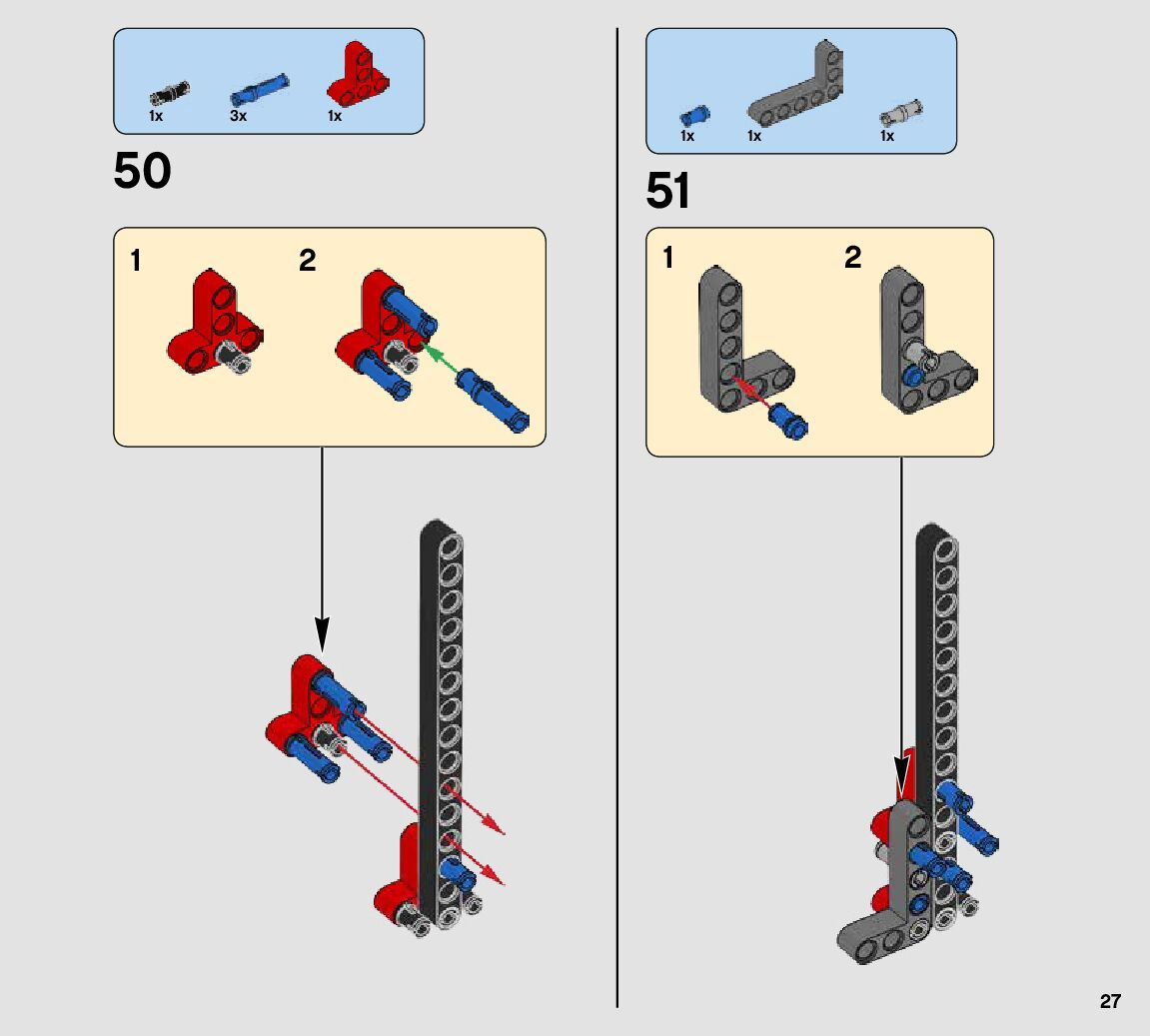 1x 3x 1x

50

1 2

1x 1x 1x

51

1 2

27