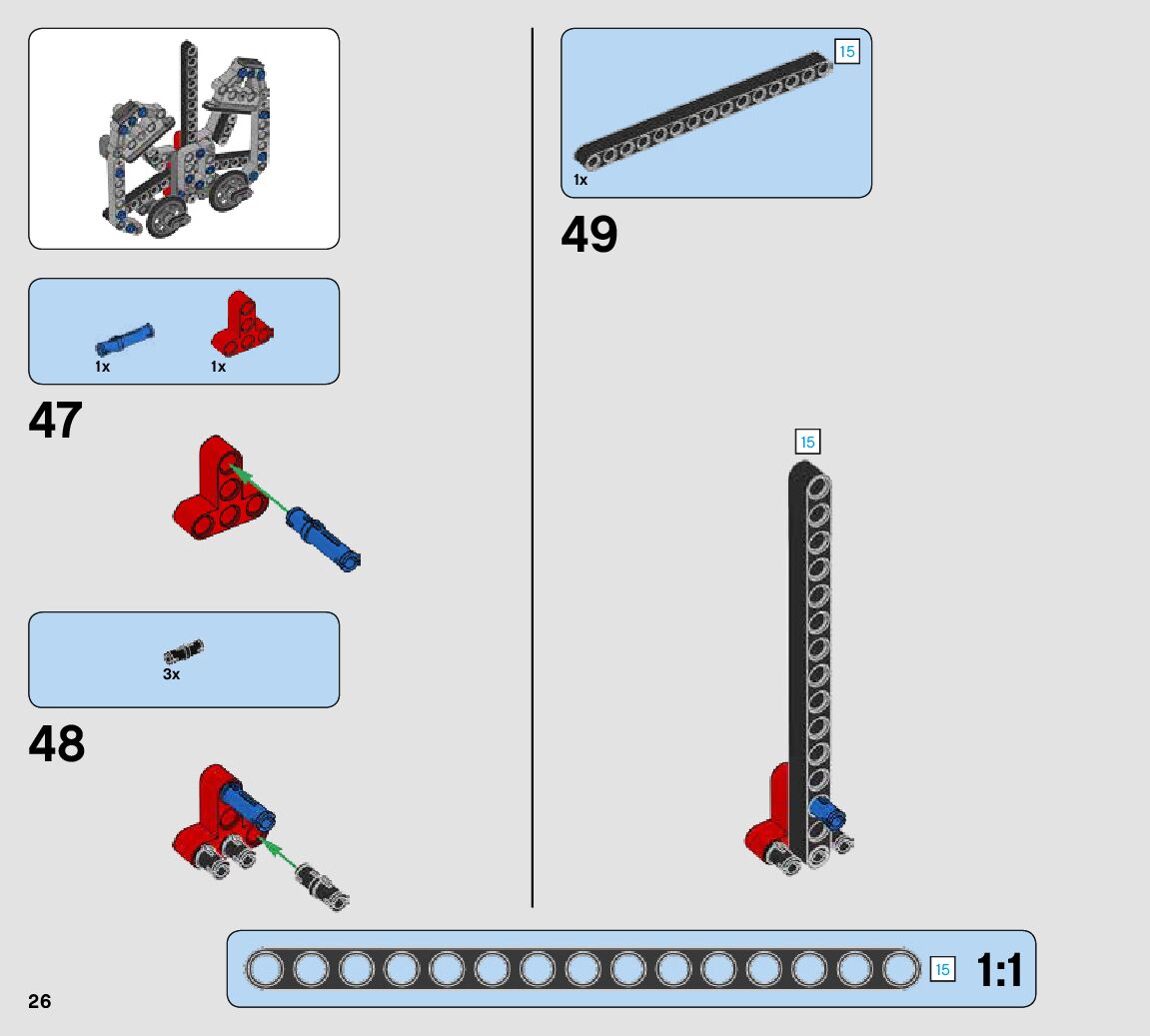 1x 1x

47

3x

48

15

1x

49

15

15 1:1

26