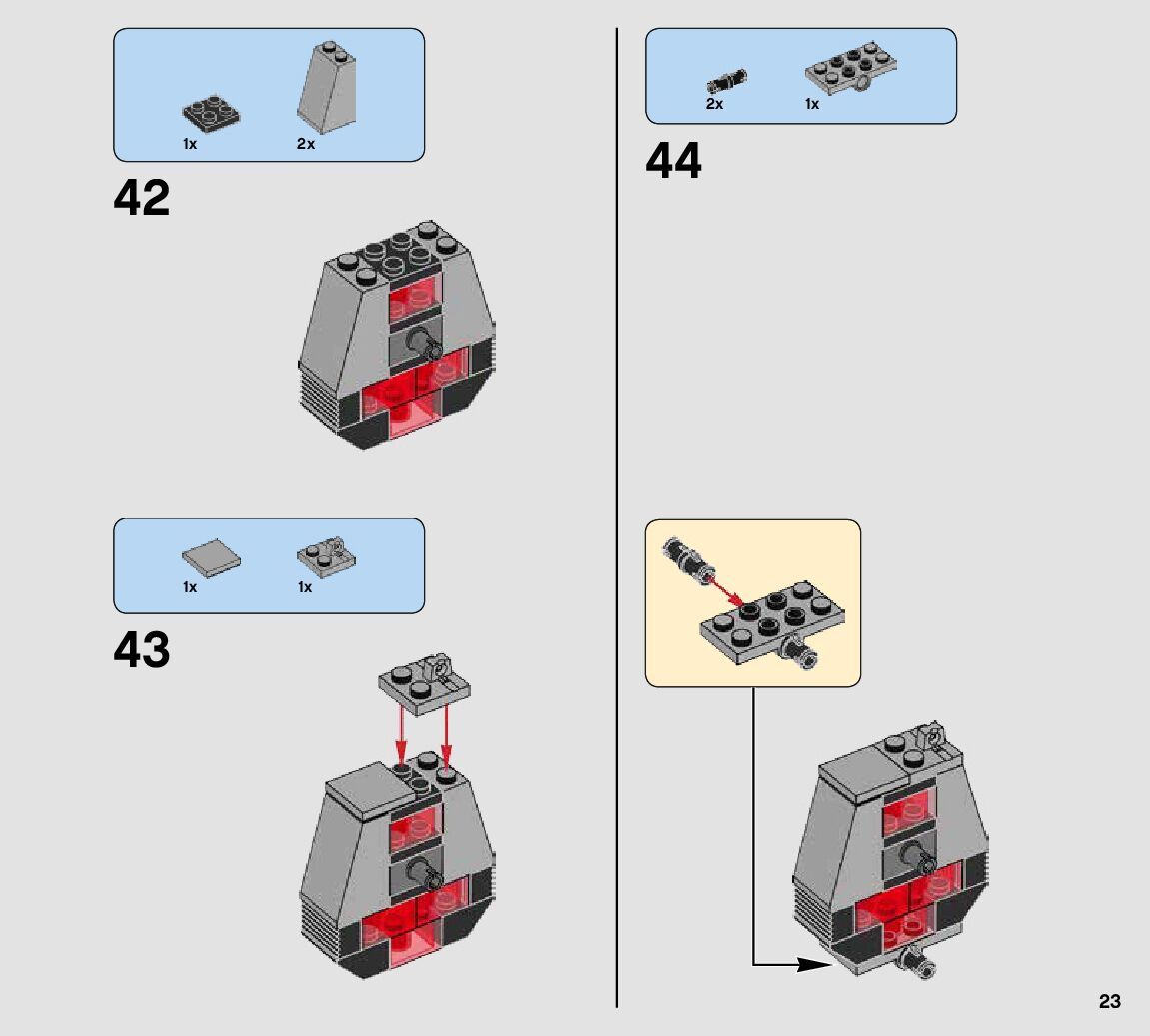 1x 2x

42

1x 1x

43

2x 1x

44

23