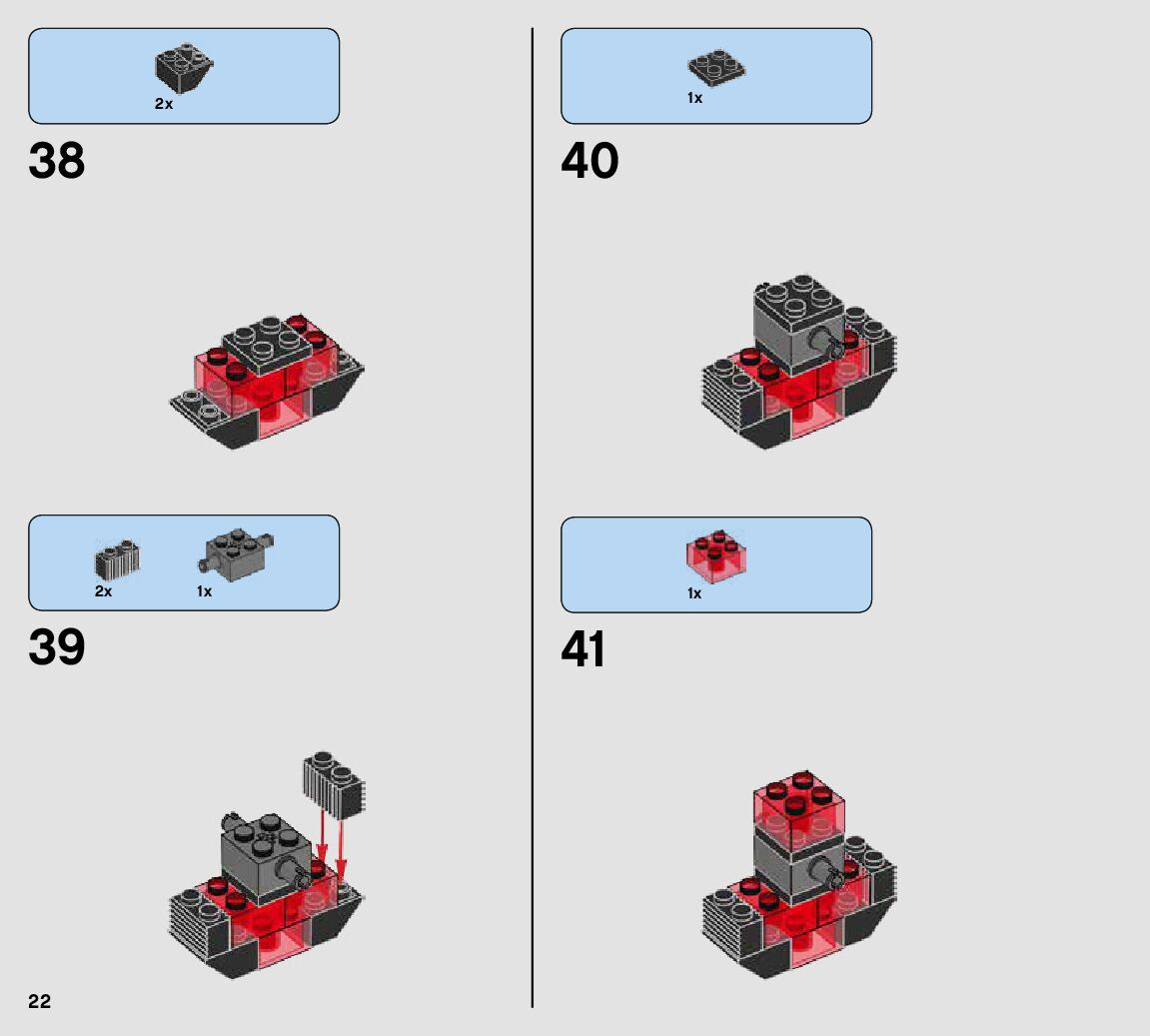 2x

38

2x 1x

39

22

1x

40

1x

41