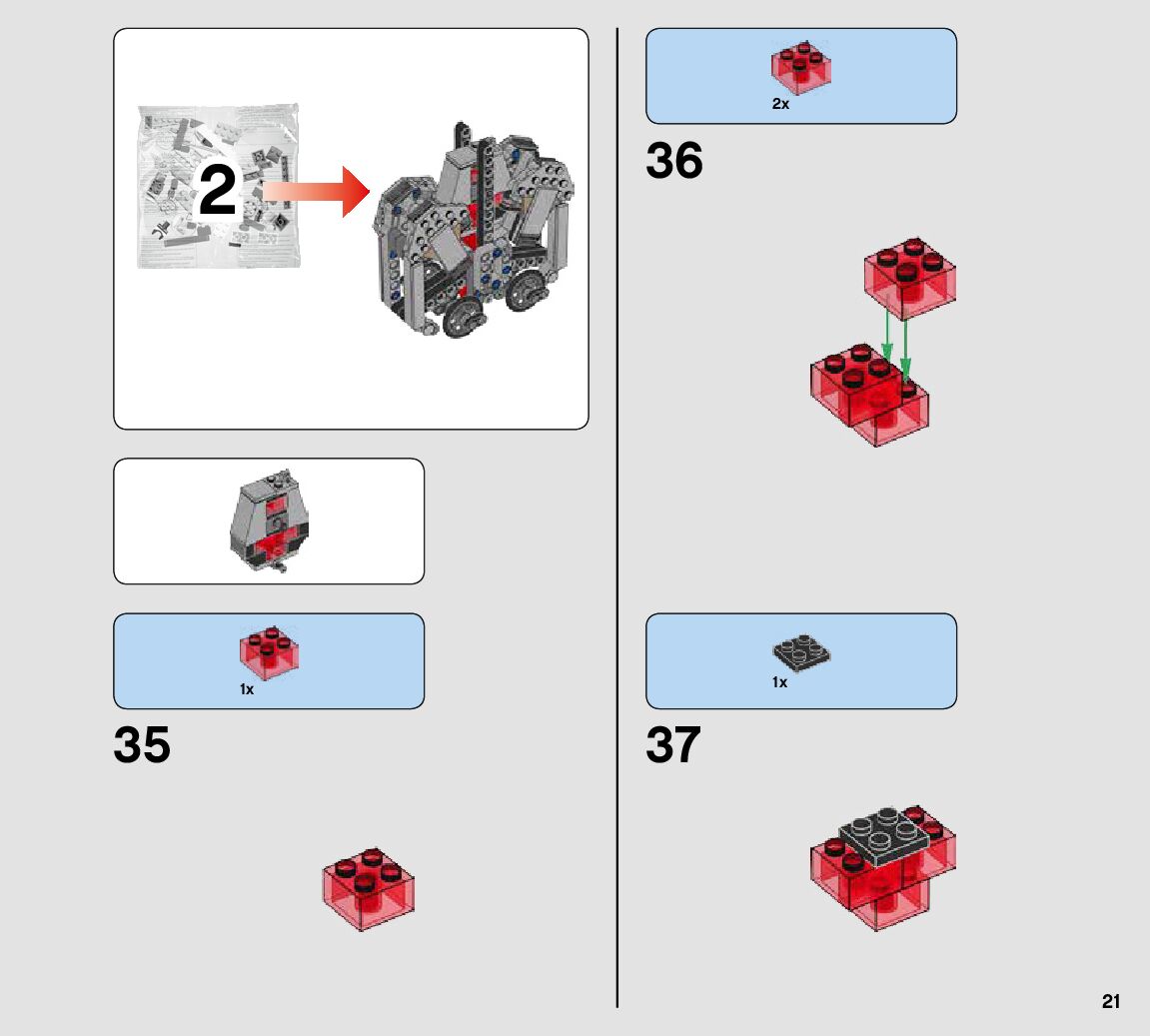 2

1x

35

2x

36

1x

37

21