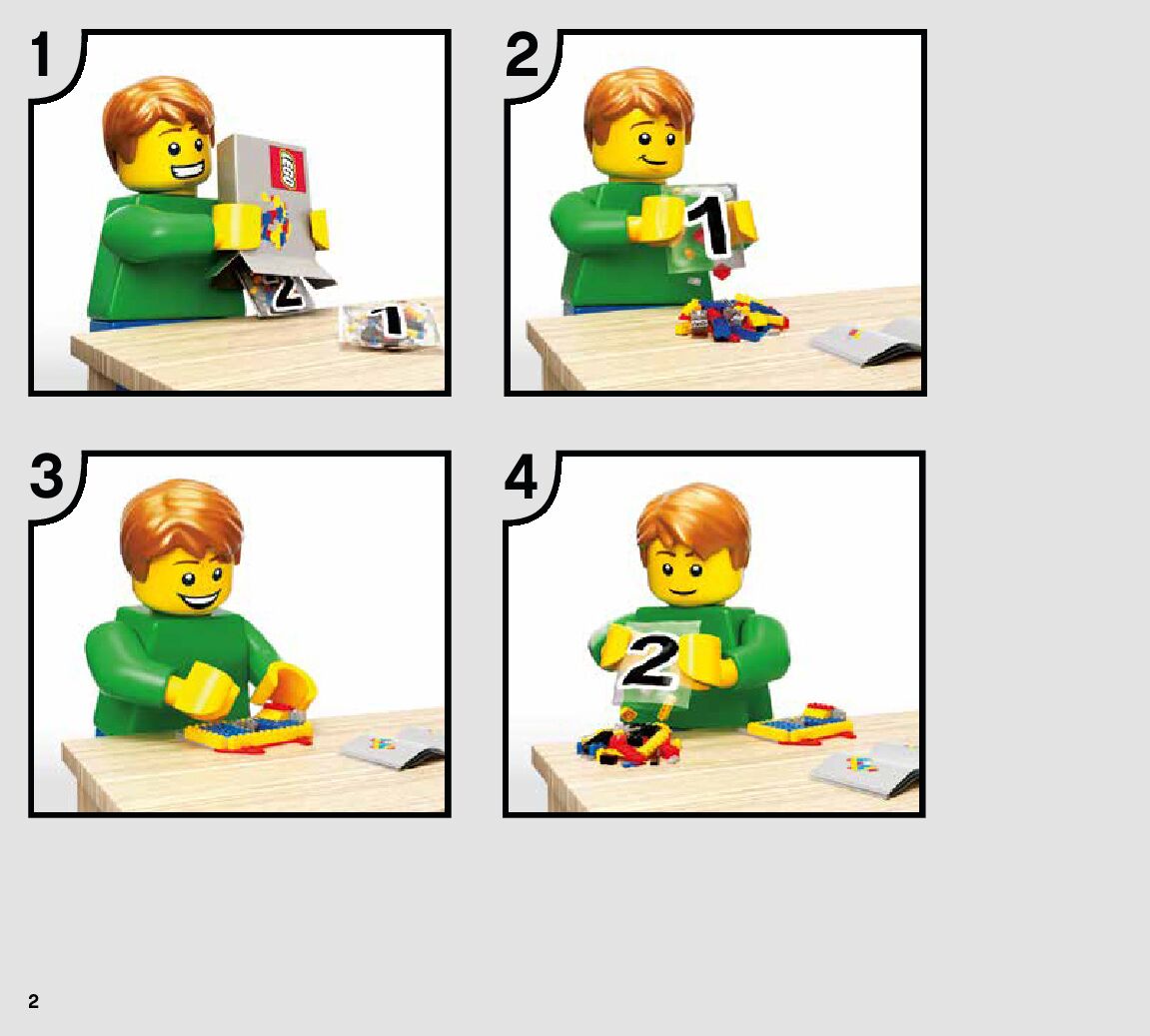 1

LEGO

2

1

2

1

3

4

2

2