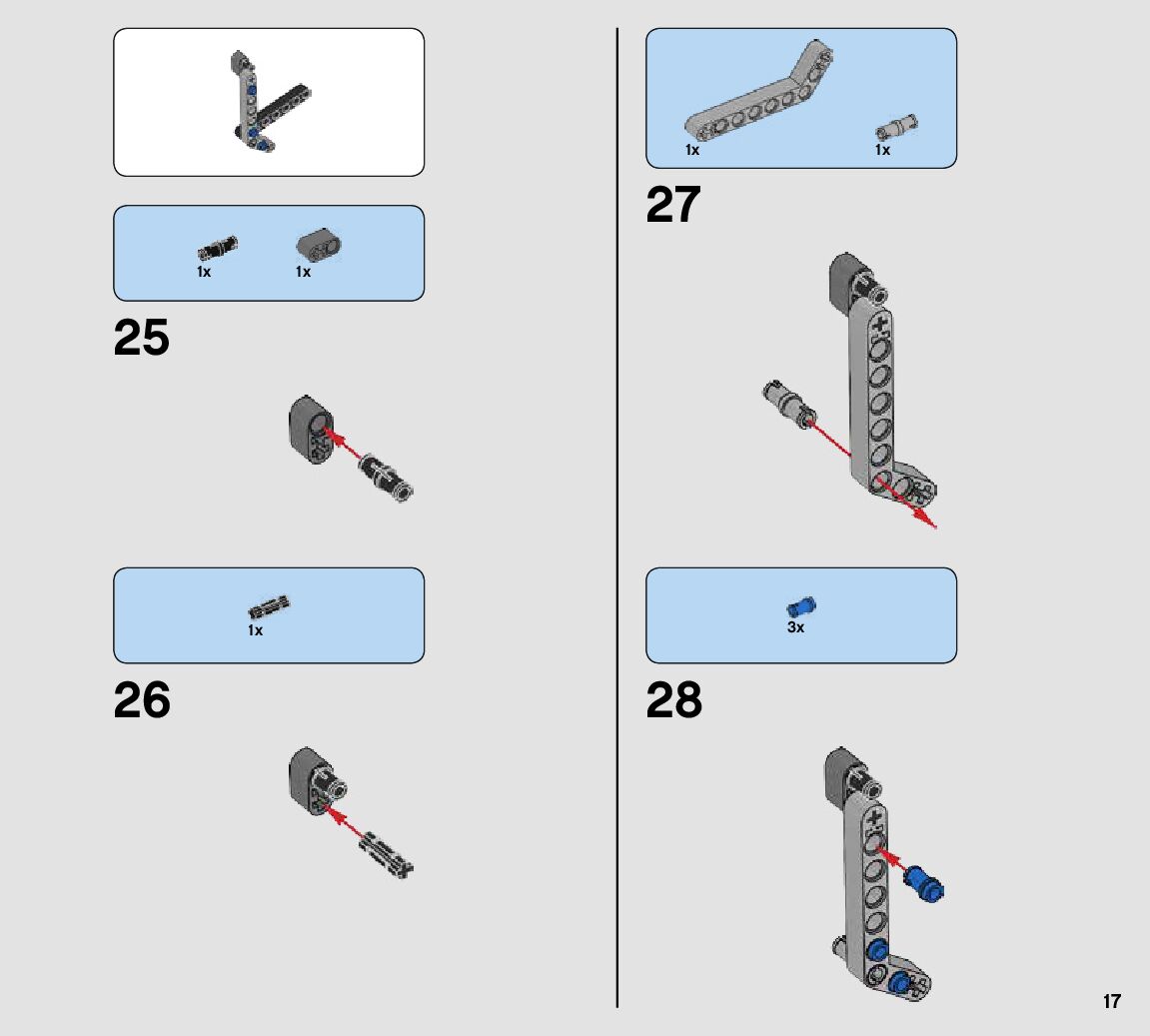 1x 1x

25

1x

26

1x 1x

27

3x

28

17