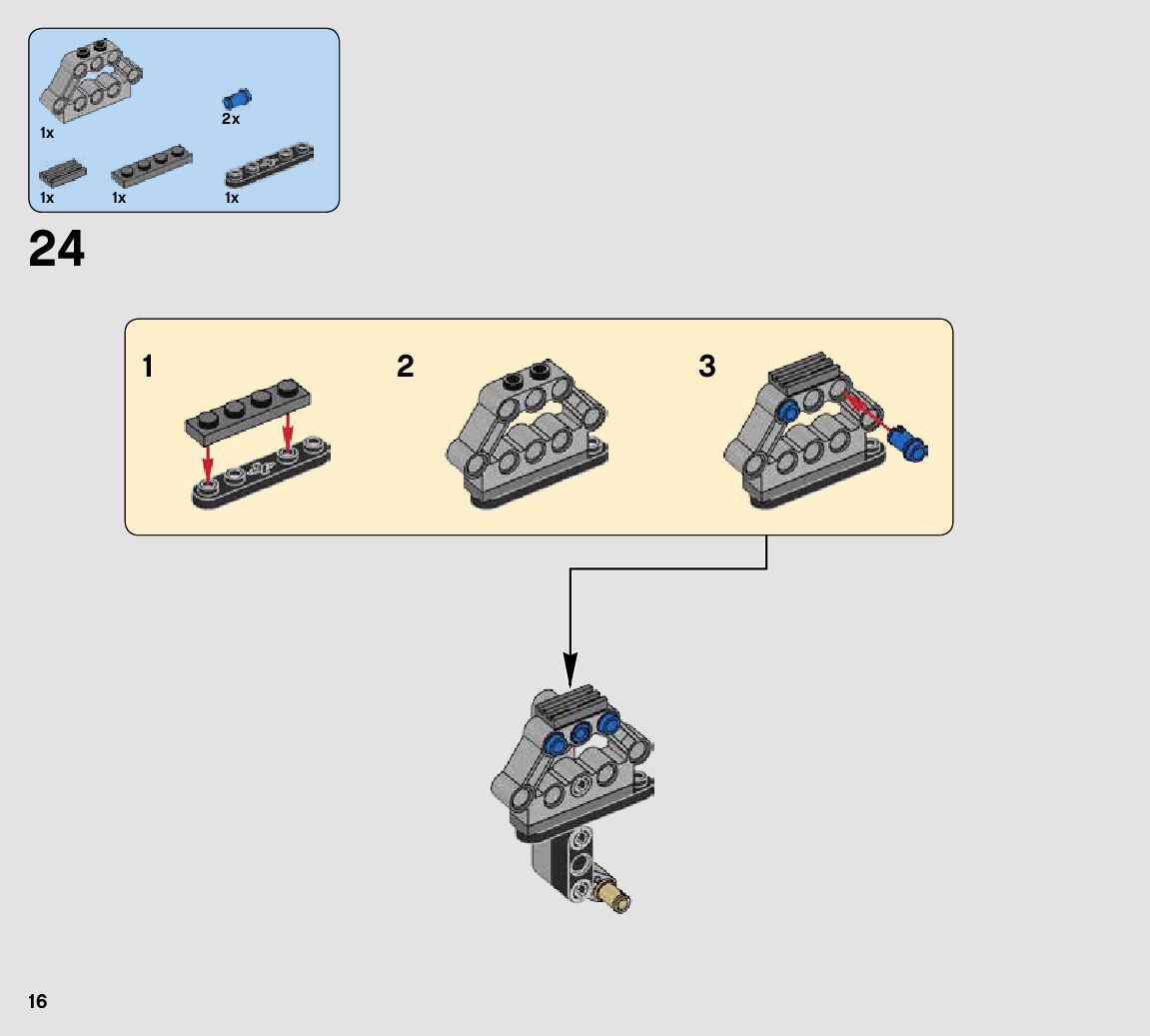 1x

2x

1x

1x

1x

24

1

2

3

16