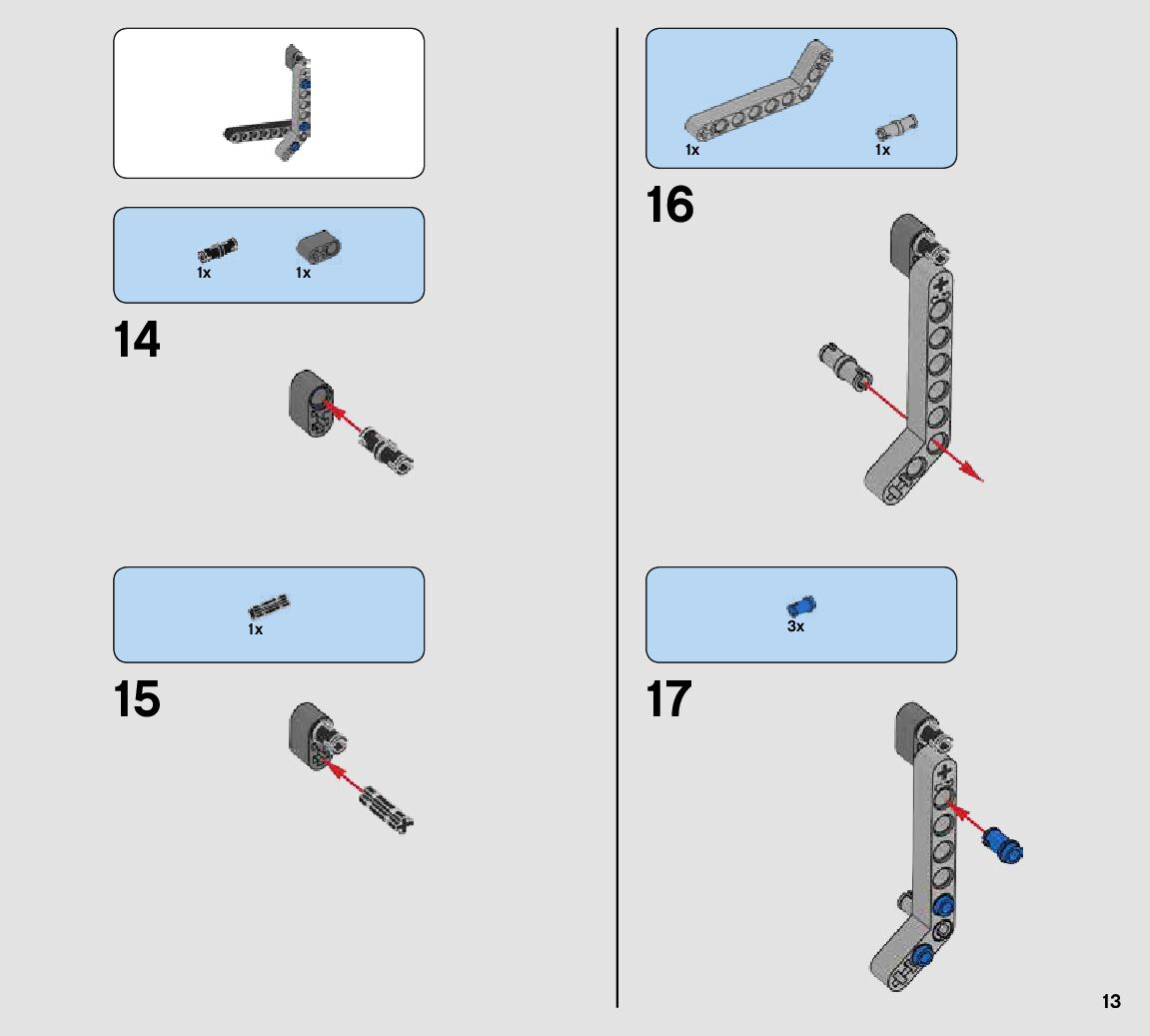 1x 1x

14

1x

15

1x 1x

16

3x

17

13