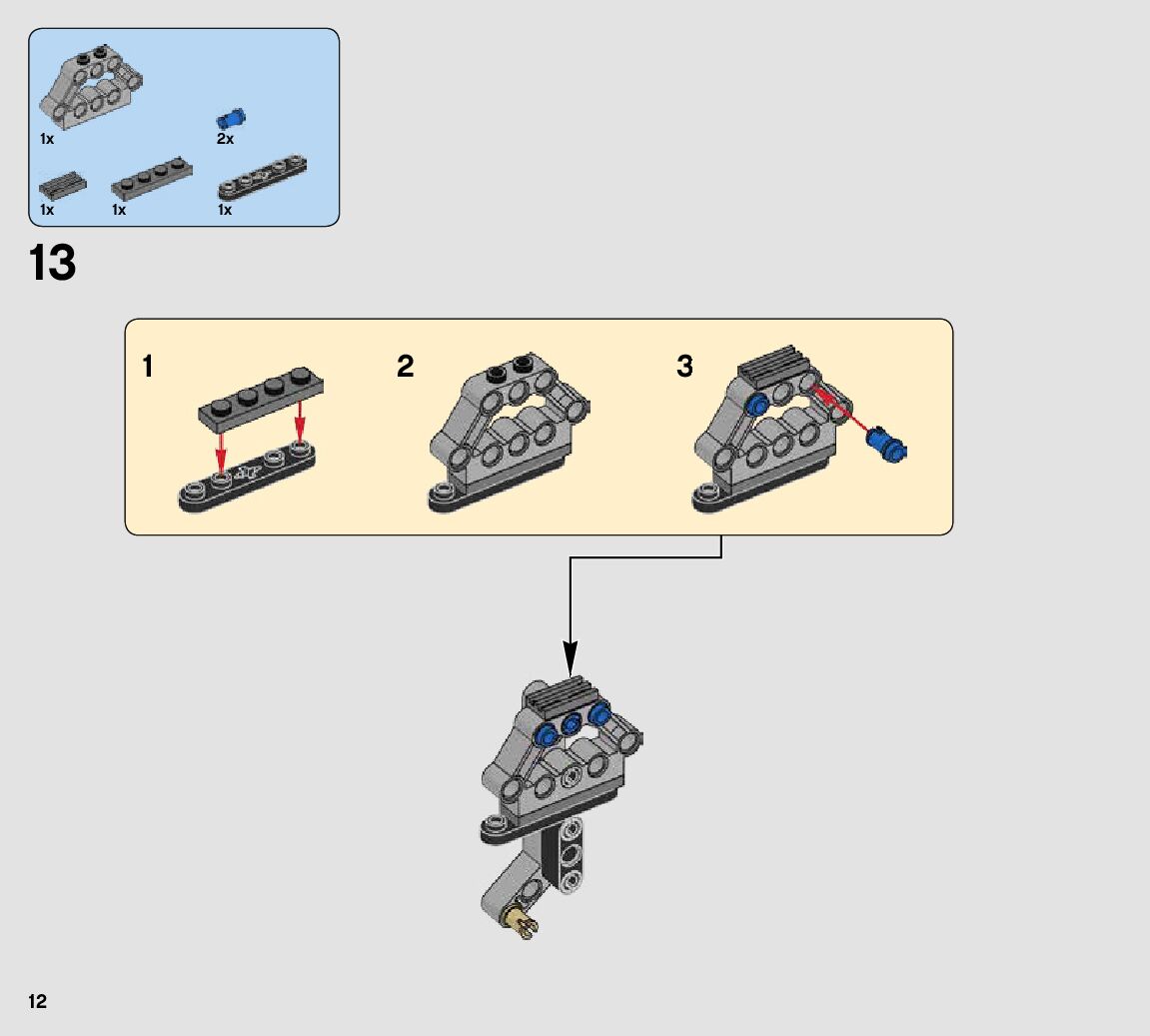 1x
2x
1x
1x
1x

13

1
2
3

12