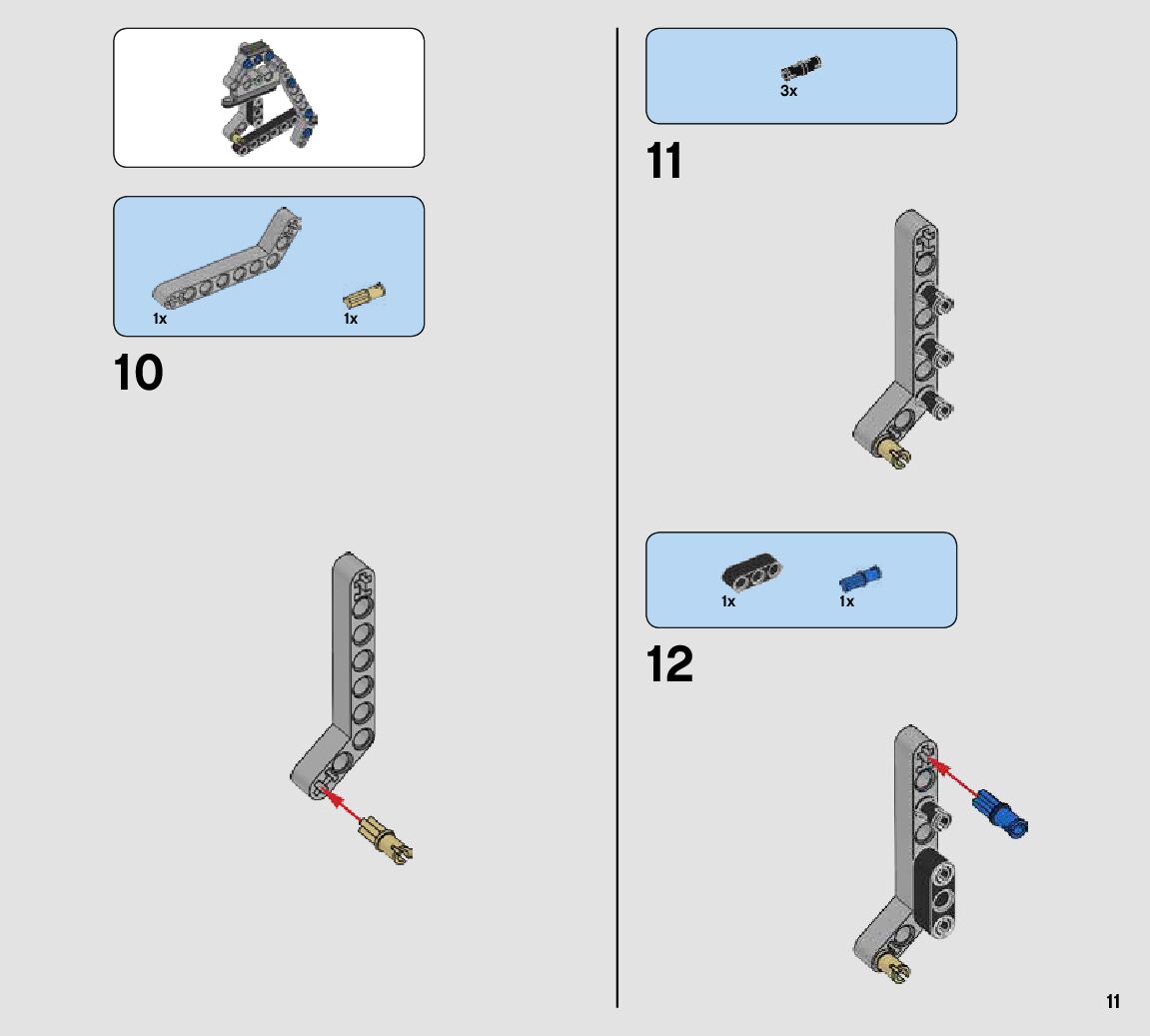 1x
1x

10

3x

11

1x
1x

12

11