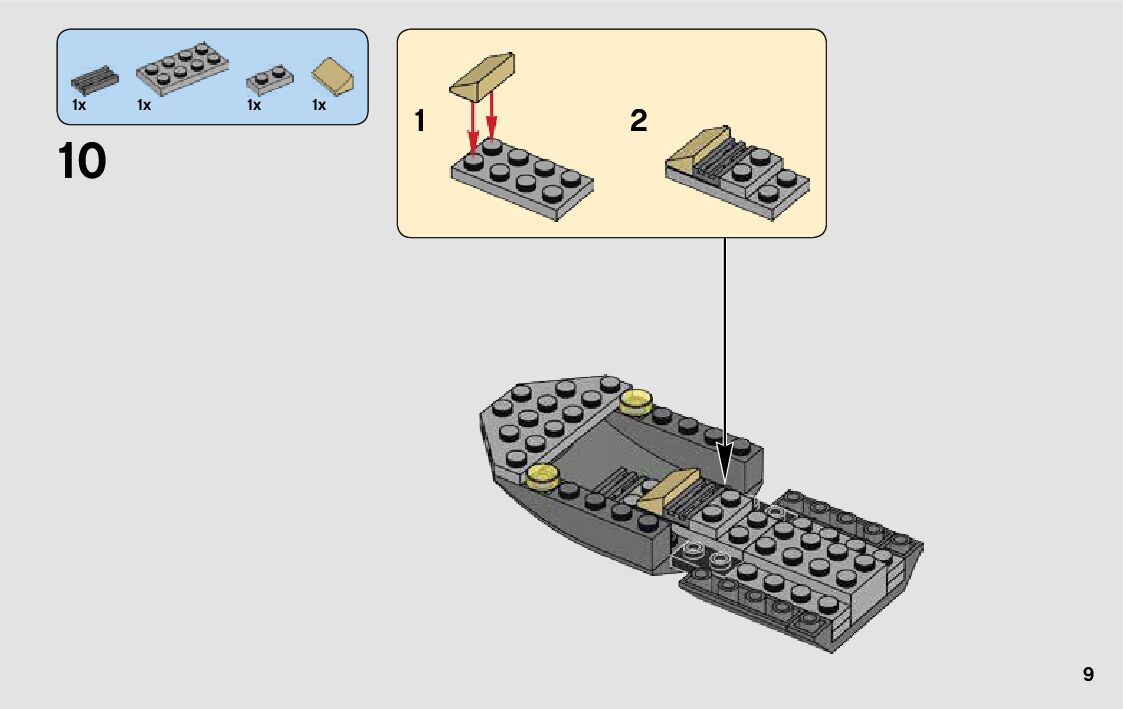 1x 1x 1x 1x

10

1

2

9