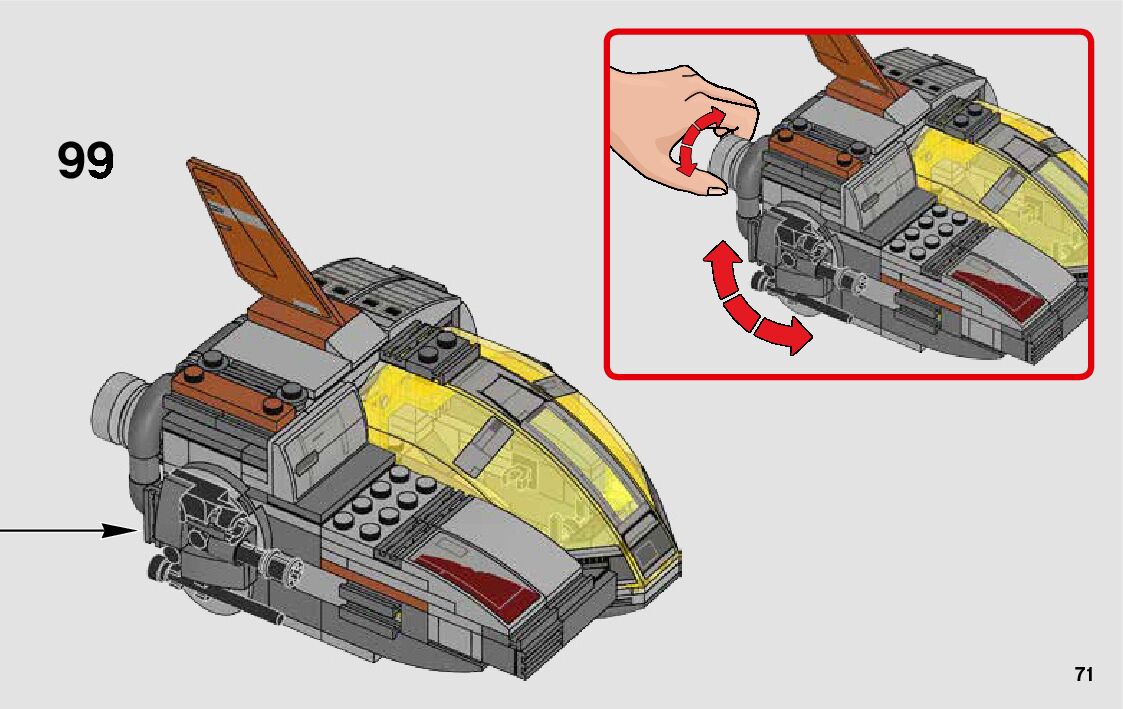 99

71