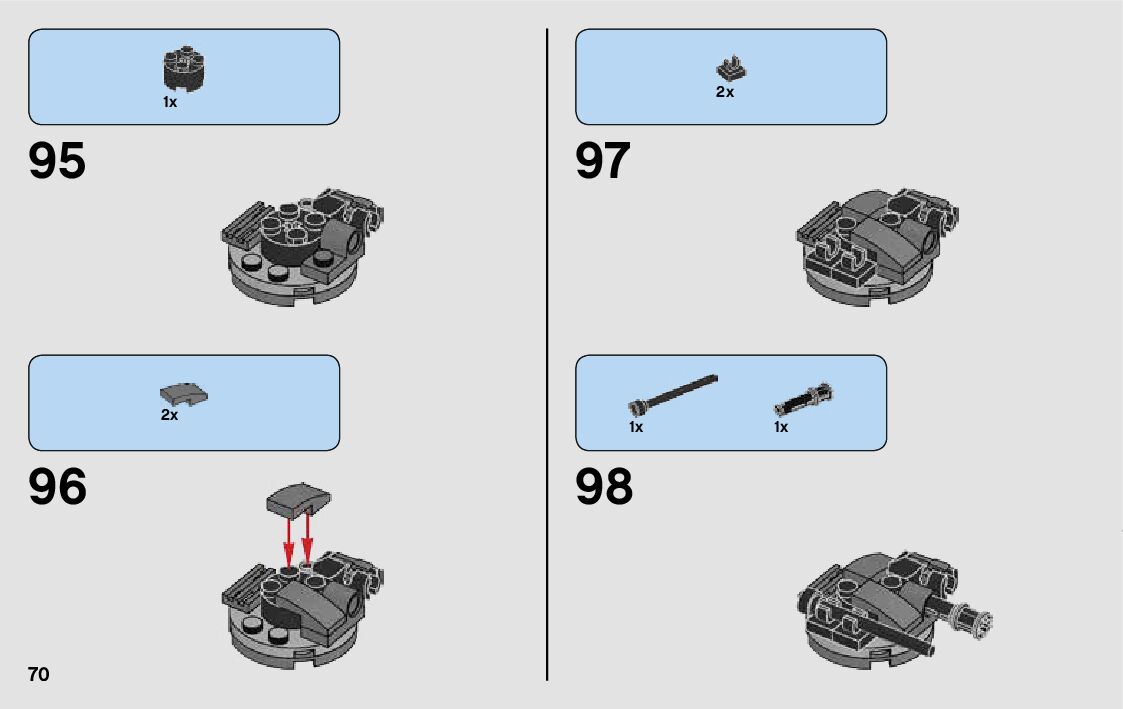 1x

95

2x

96

70

2x

97

1x

1x

98