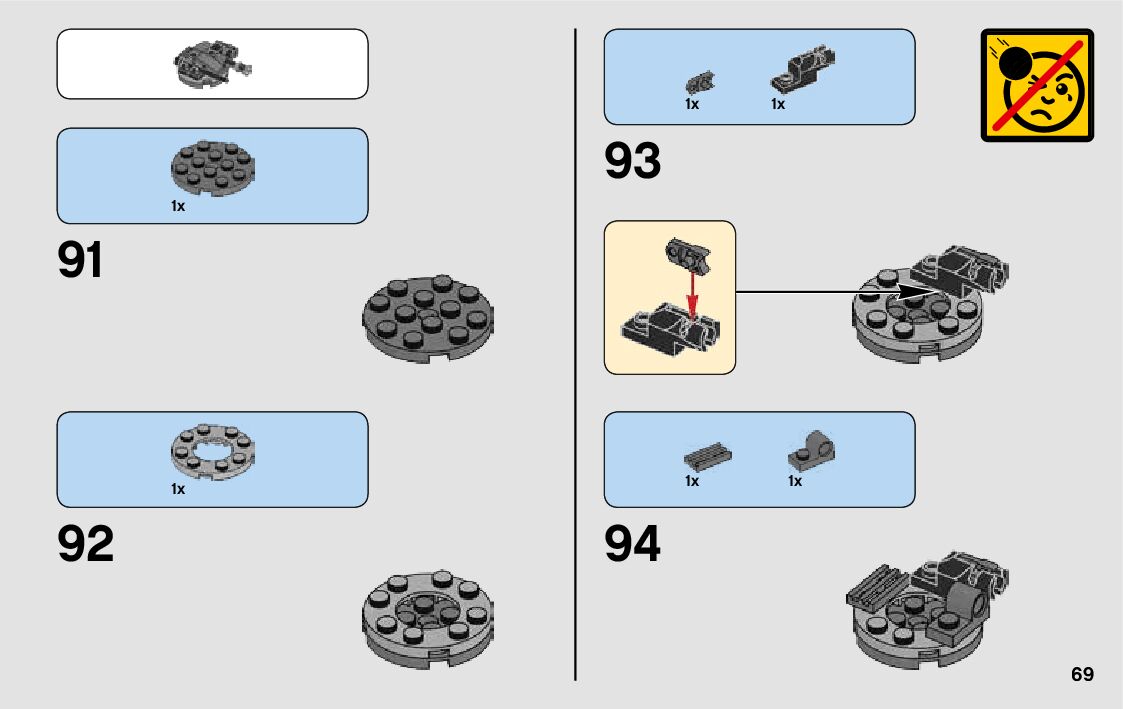 1x

91

1x

92

1x 1x

93

1x 1x

94

69