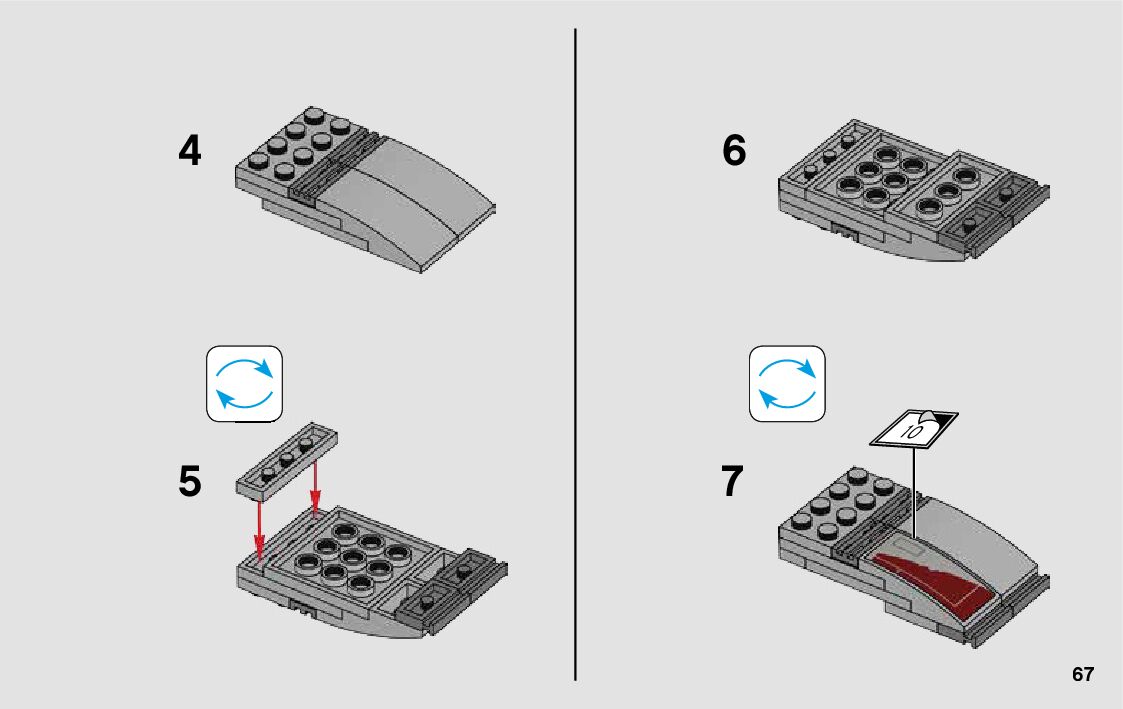 4

5

6

7

10

67