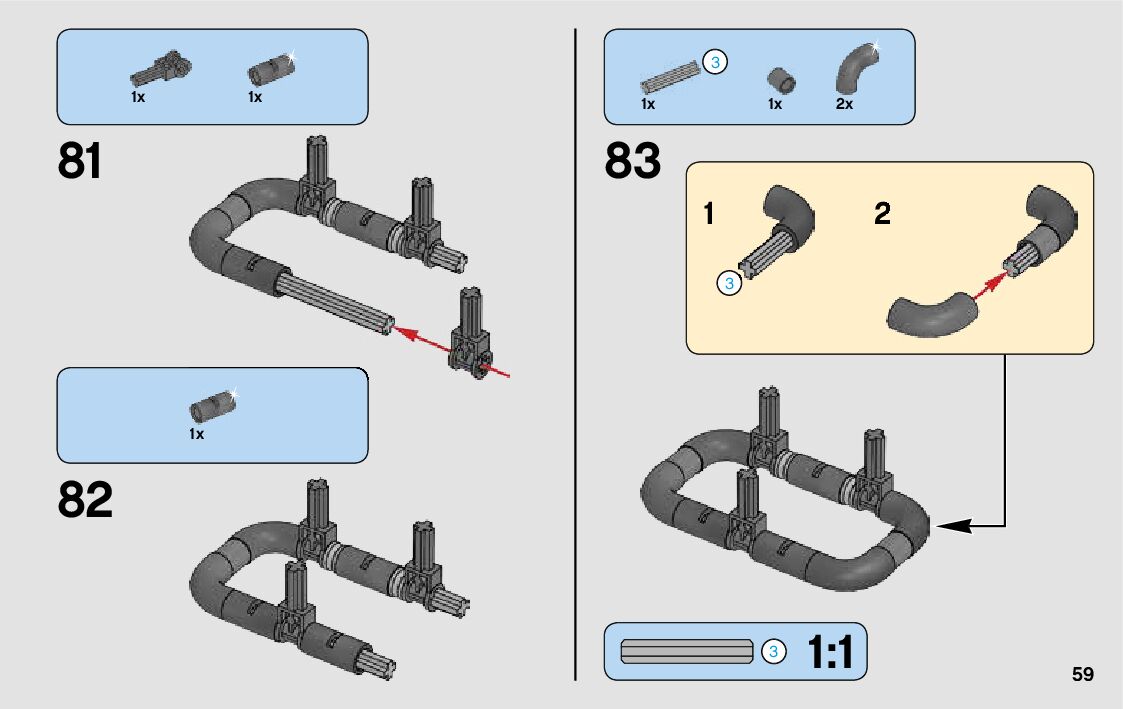 1x 1x

81

1x

82

3

1x 1x 2x

83

1

3

2

3 1:1

59