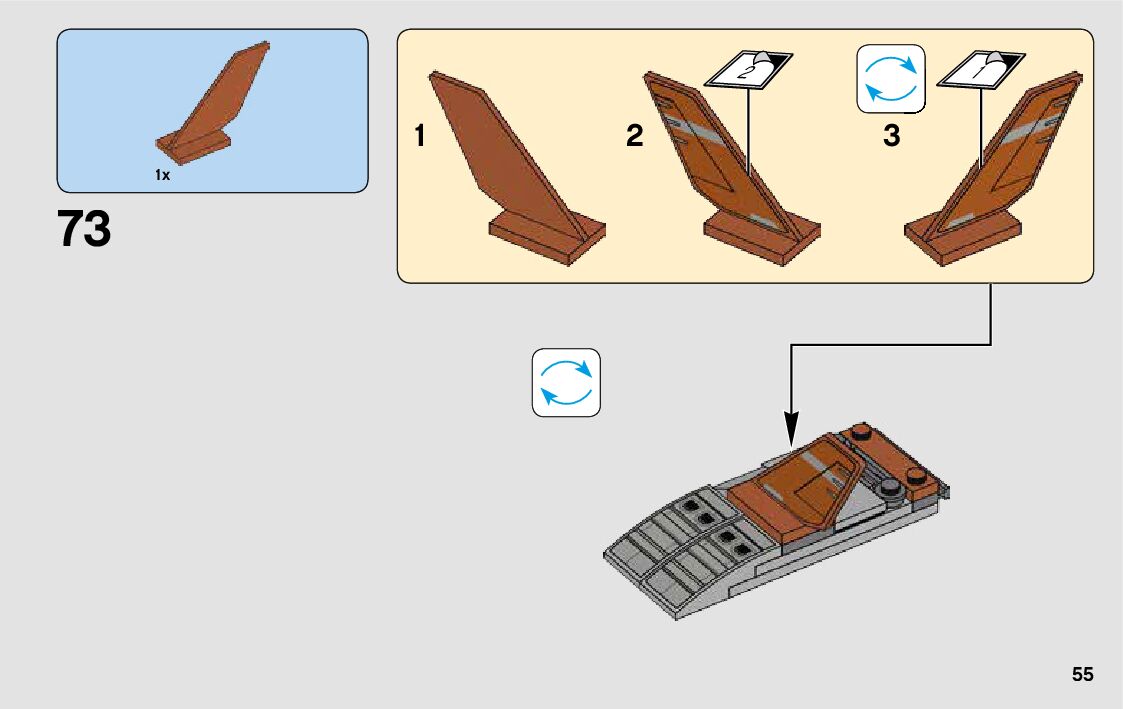 1x

73

1

2

2

3

1

55