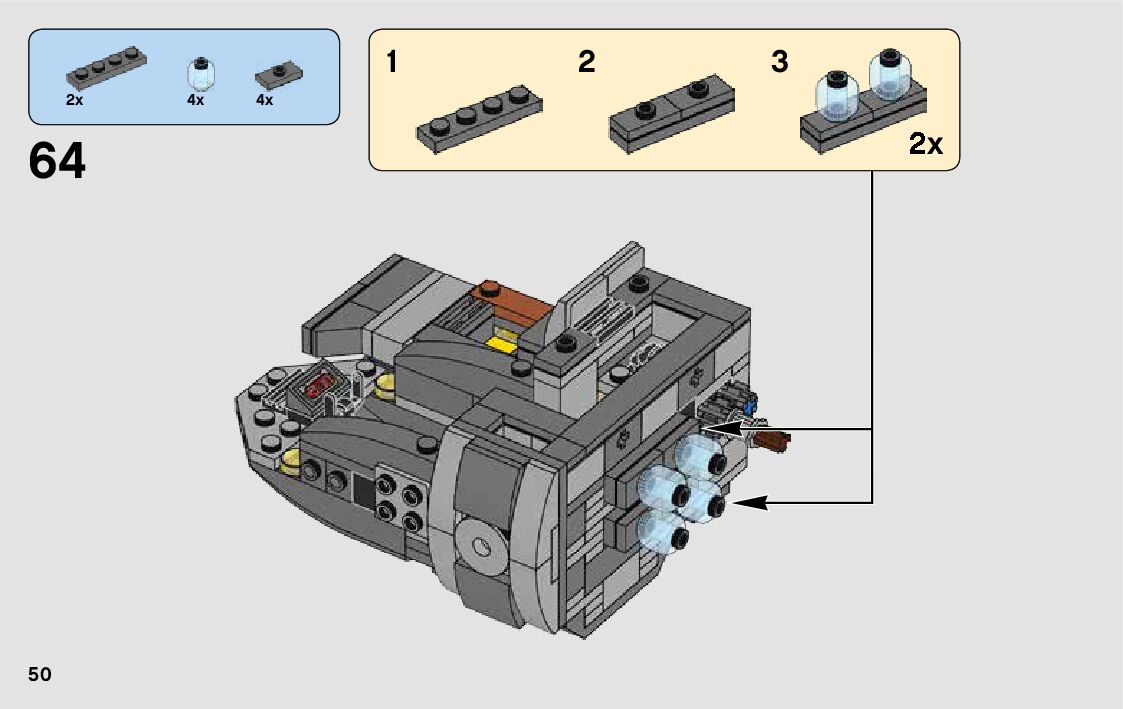 2x
4x
4x

64

1
2
3
2x

50