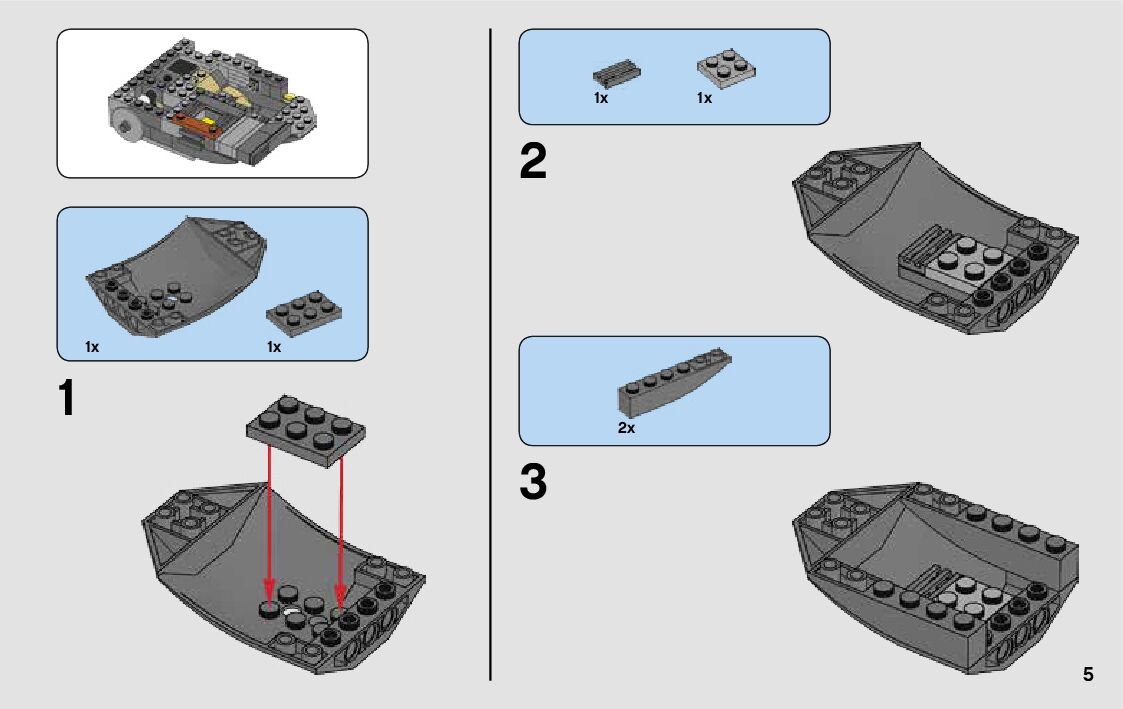 1x

1x

1

1x

1x

2

2x

3

5