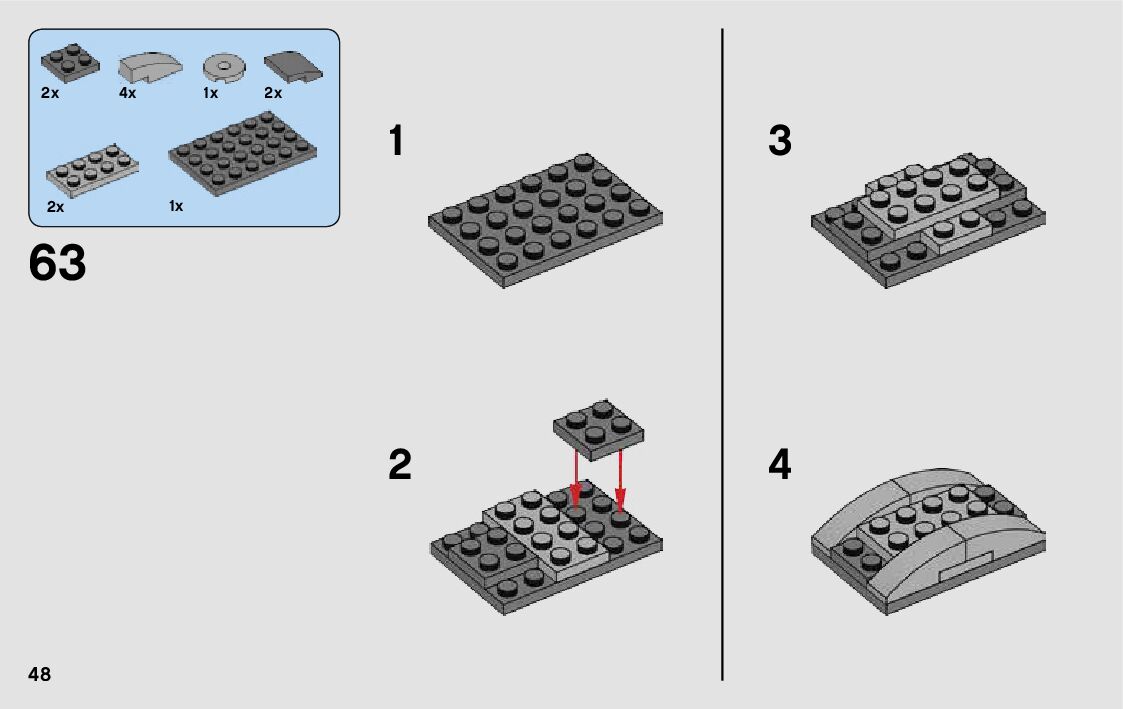 2x 4x 1x 2x

2x 1x

63

1

2

3

4

48