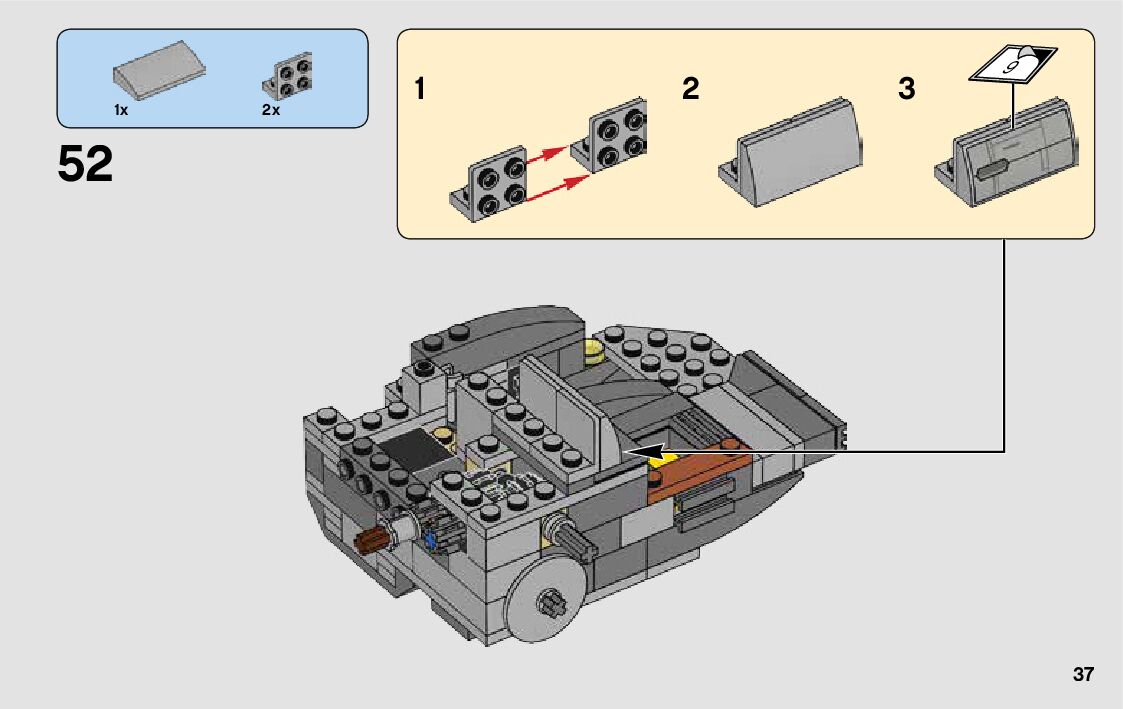 1x
2x

52

1

2

3

9

37