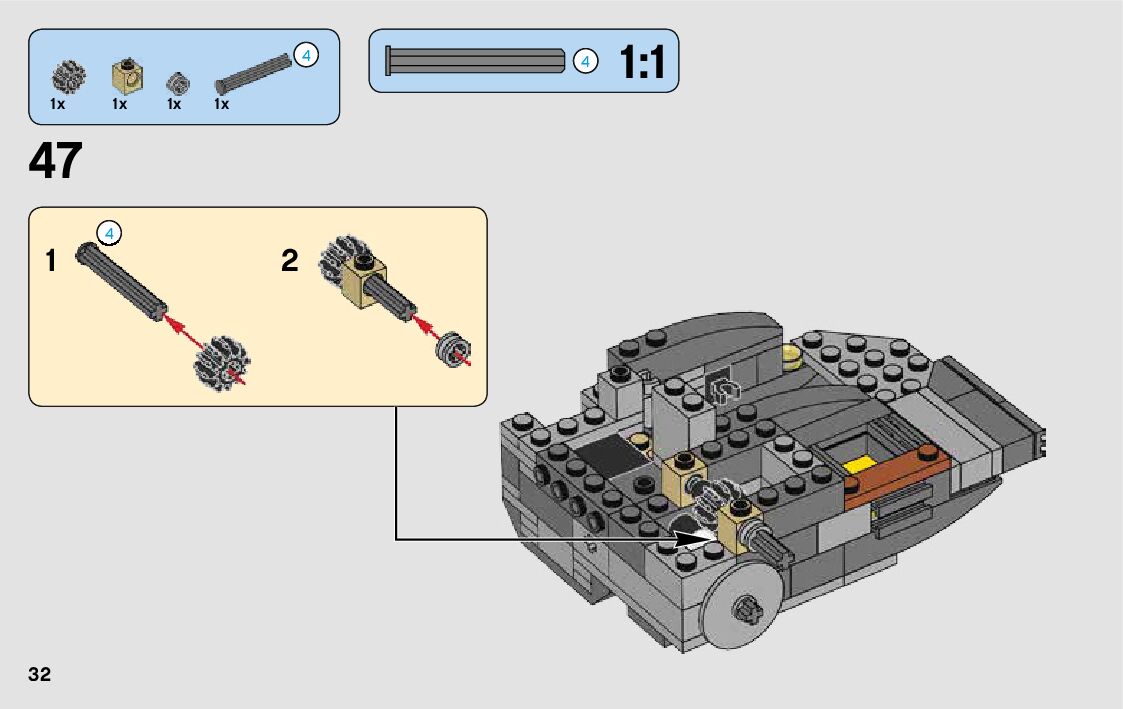 4
1x 1x 1x 1x

4 1:1

47

4
1

2

32