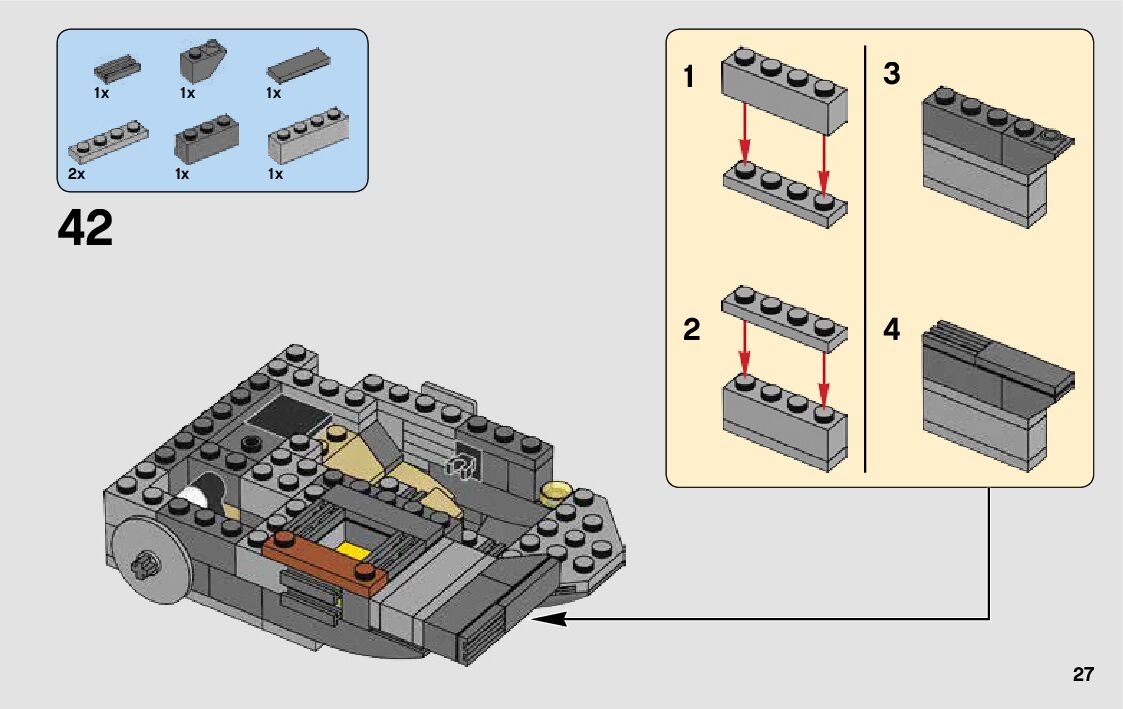 1x
1x
1x
2x
1x
1x

42

1
2
3
4

27