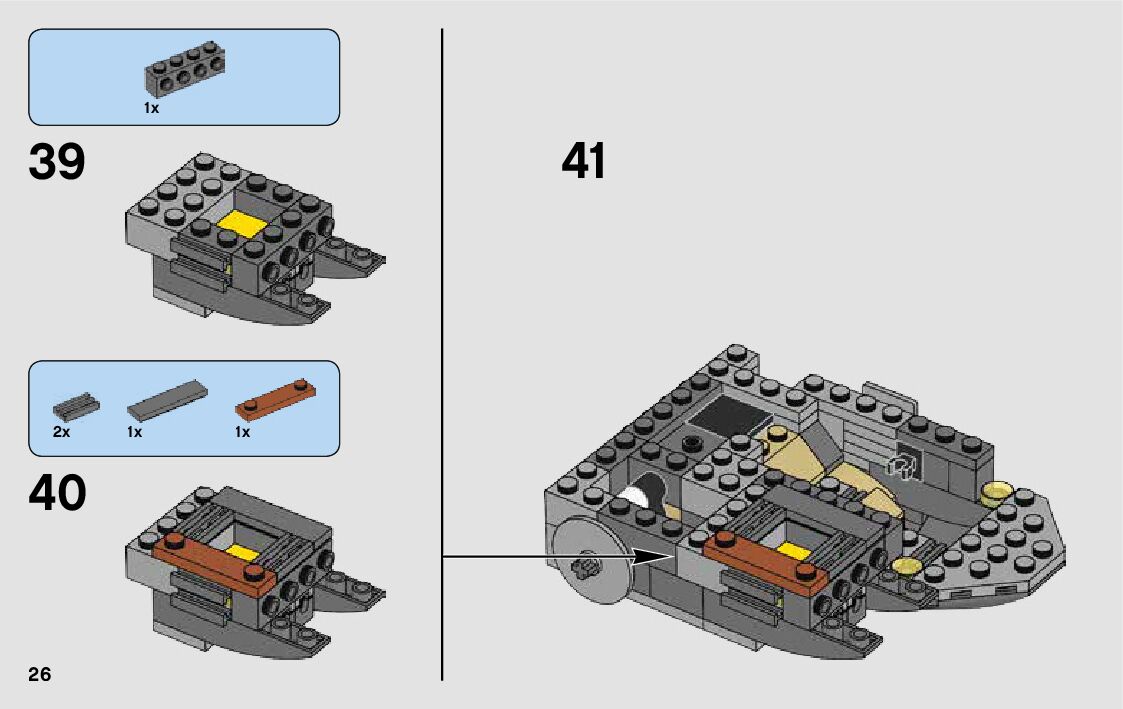 1x

39

2x
1x
1x

40

26

41