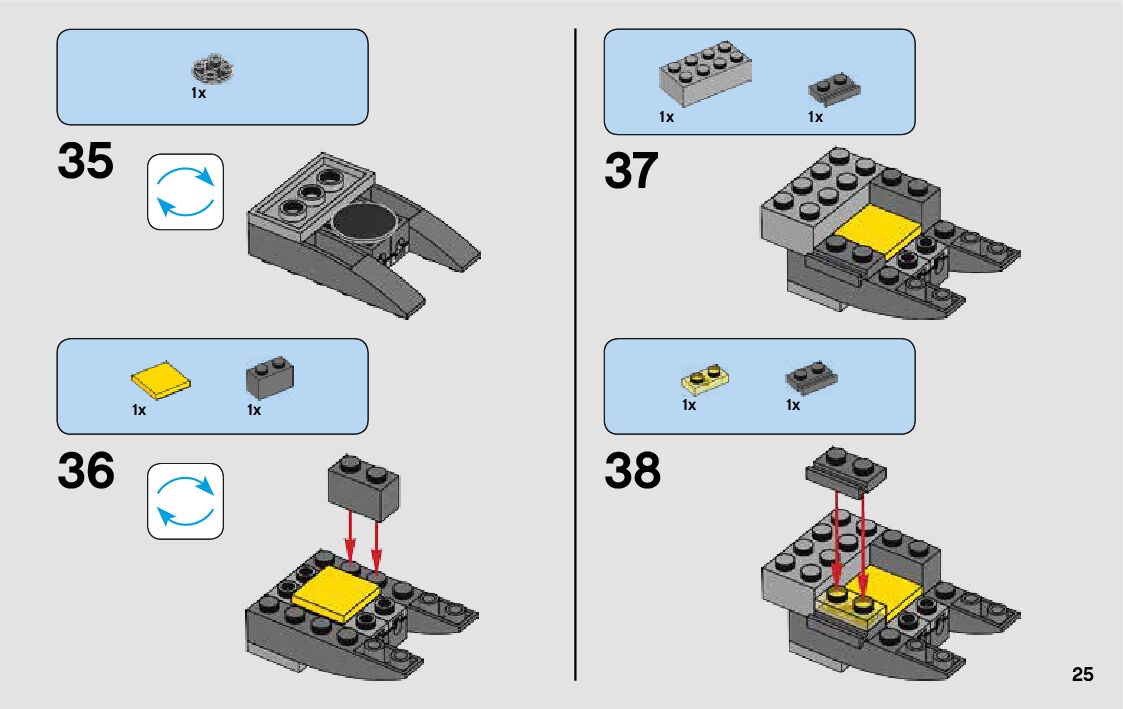 1x

35

1x 1x

36

1x 1x

37

1x 1x

38

25