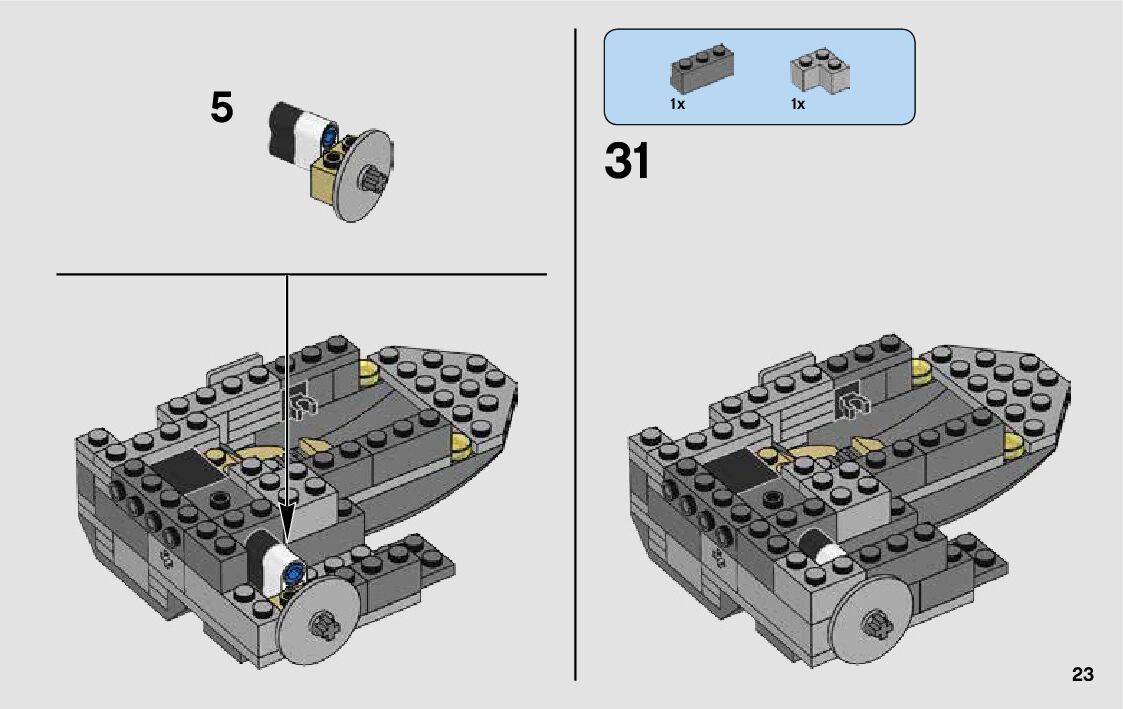 5

1x

1x

31

23